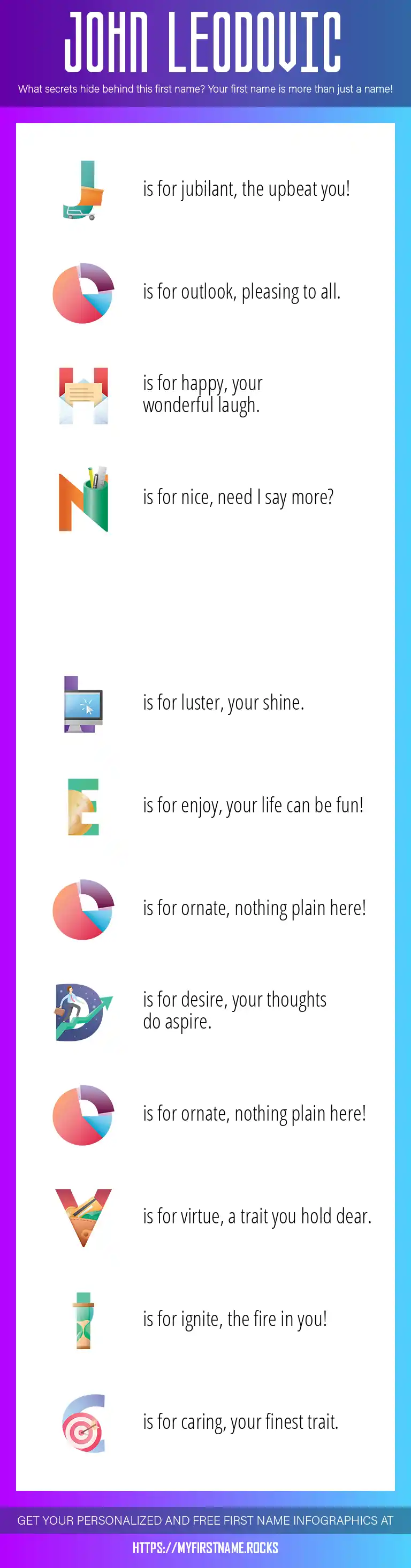 JOHN LEODOVIC

What secrets hide behind this first name? Your first name is more than just a name!

J is for jubilant, the upbeat you!

O is for outlook, pleasing to all.

H is for happy, your wonderful laugh.

N is for nice, need I say more?

L is for luster, your shine.

E is for enjoy, your life can be fun!

O is for ornate, nothing plain here!

D is for desire, your thoughts do aspire.

O is for ornate, nothing plain here!

V is for virtue, a trait you hold dear.

I is for ignite, the fire in you!

C is for caring, your finest trait.

GET YOUR PERSONALIZED AND FREE FIRST NAME INFOGRAPHICS AT

HTTPS://MYFIRSTNAME.ROCKS