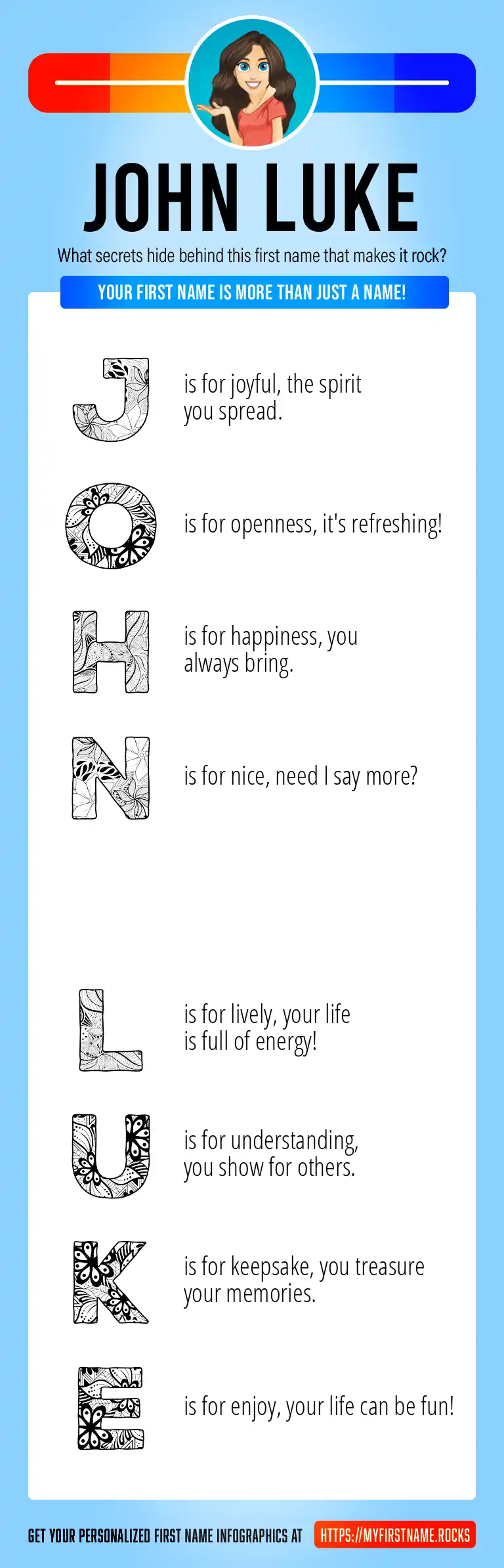 JOHN LUKE

What secrets hide behind this first name that makes it rock?

YOUR FIRST NAME IS MORE THAN JUST A NAME!

J is for joyful, the spirit you spread.

O is for openness, it's refreshing!

H is for happiness, you always bring.

N is for nice, need I say more?

L is for lively, your life is full of energy!

U is for understanding, you show for others.

K is for keepsake, you treasure your memories.

E is for enjoy, your life can be fun!

GET YOUR PERSONALIZED FIRST NAME INFOGRAPHICS AT HTTPS://MYFIRSTNAME.ROCKS