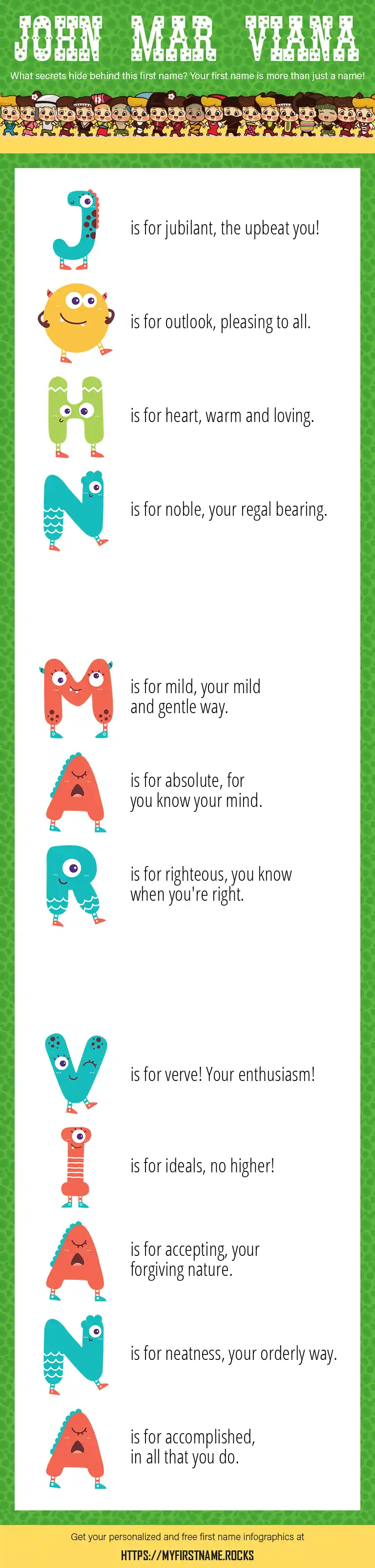 JOHN MAR VIANA

What secrets hide behind this first name? Your first name is more than just a name!

J is for jubilant, the upbeat you!

O is for outlook, pleasing to all.

H is for heart, warm and loving.

N is for noble, your regal bearing.

M is for mild, your mild and gentle way.

A is for absolute, for you know your mind.

R is for righteous, you know when you're right.

V is for verve! Your enthusiasm!

I is for ideals, no higher!

A is for accepting, your forgiving nature.

N is for neatness, your orderly way.

A is for accomplished, in all that you do.

Get your personalized and free first name infographics at

HTTPS://MYFIRSTNAME.ROCKS