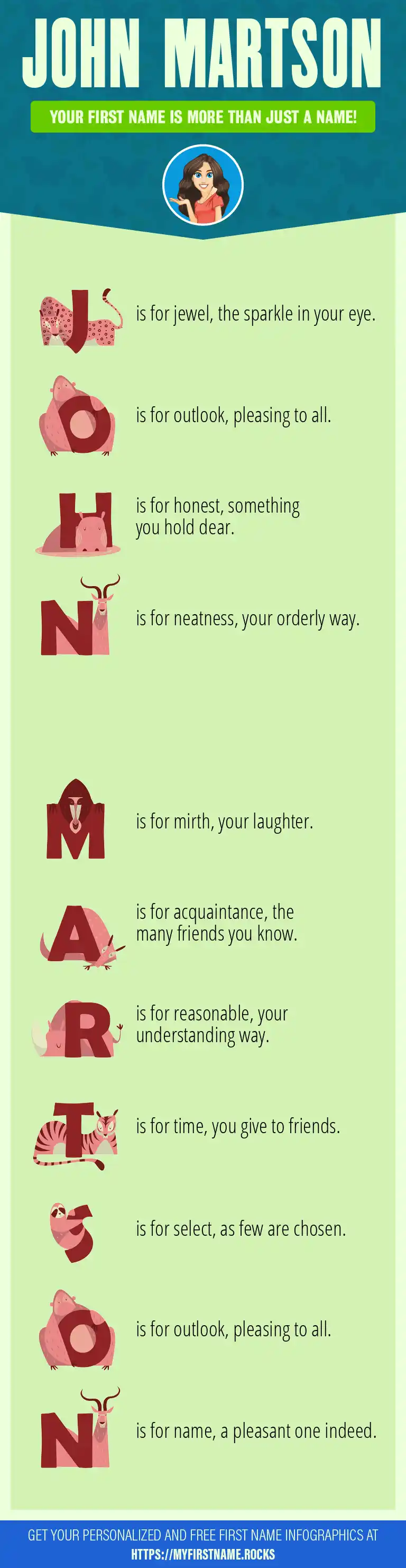 JOHN MARTSON

YOUR FIRST NAME IS MORE THAN JUST A NAME!

J is for jewel, the sparkle in your eye.

O is for outlook, pleasing to all.

H is for honest, something you hold dear.

N is for neatness, your orderly way.

M is for mirth, your laughter.

A is for acquaintance, the many friends you know.

R is for reasonable, your understanding way.

T is for time, you give to friends.

S is for select, as few are chosen.

O is for outlook, pleasing to all.

N is for name, a pleasant one indeed.

GET YOUR PERSONALIZED AND FREE FIRST NAME INFOGRAPHICS AT HTTPS://MYFIRSTNAME.ROCKS