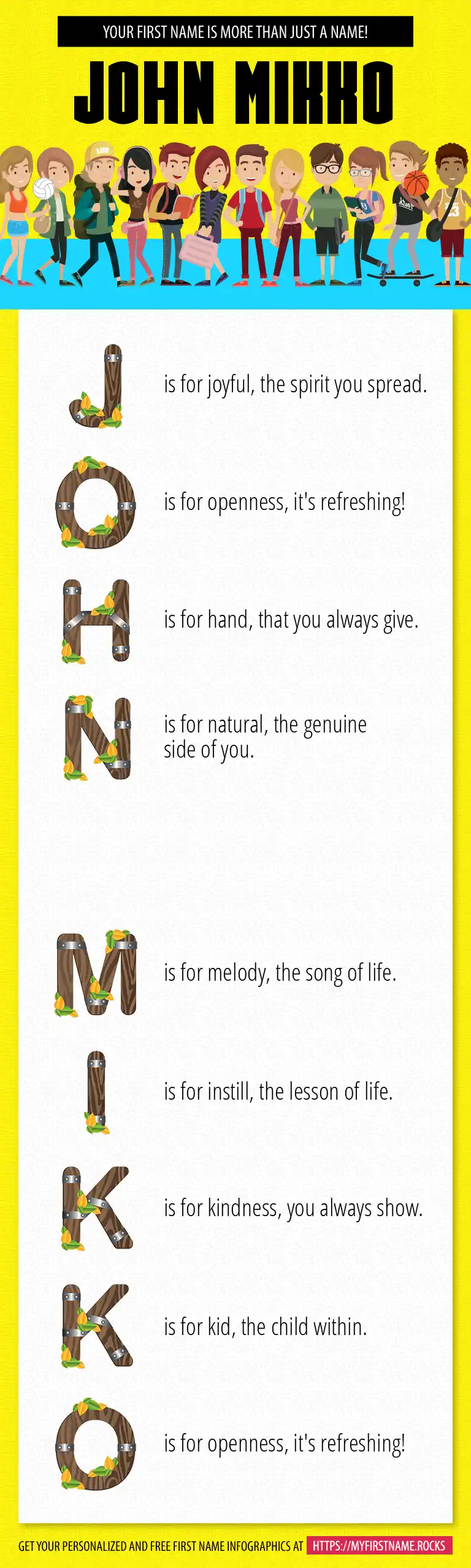 YOUR FIRST NAME IS MORE THAN JUST A NAME!

JOHN MIKKO

J is for joyful, the spirit you spread.

O is for openness, it's refreshing!

H is for hand, that you always give.

N is for natural, the genuine side of you.

M is for melody, the song of life.

I is for instill, the lesson of life.

K is for kindness, you always show.

K is for kid, the child within.

O is for openness, it's refreshing!

GET YOUR PERSONALIZED AND FREE FIRST NAME INFOGRAPHICS AT HTTPS://MYFIRSTNAME.ROCKS