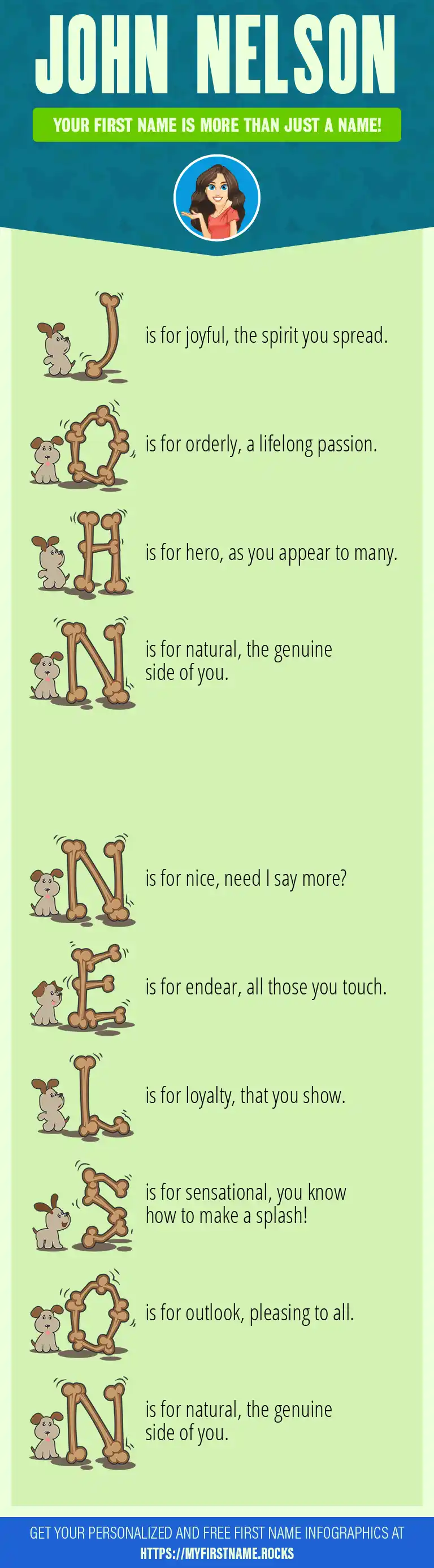 JOHN NELSON

YOUR FIRST NAME IS MORE THAN JUST A NAME!

J is for joyful, the spirit you spread.

O is for orderly, a lifelong passion.

H is for hero, as you appear to many.

N is for natural, the genuine side of you.

N is for nice, need I say more?

E is for endear, all those you touch.

L is for loyalty, that you show.

S is for sensational, you know how to make a splash!

O is for outlook, pleasing to all.

N is for natural, the genuine side of you.

GET YOUR PERSONALIZED AND FREE FIRST NAME INFOGRAPHICS AT HTTPS://MYFIRSTNAME.ROCKS