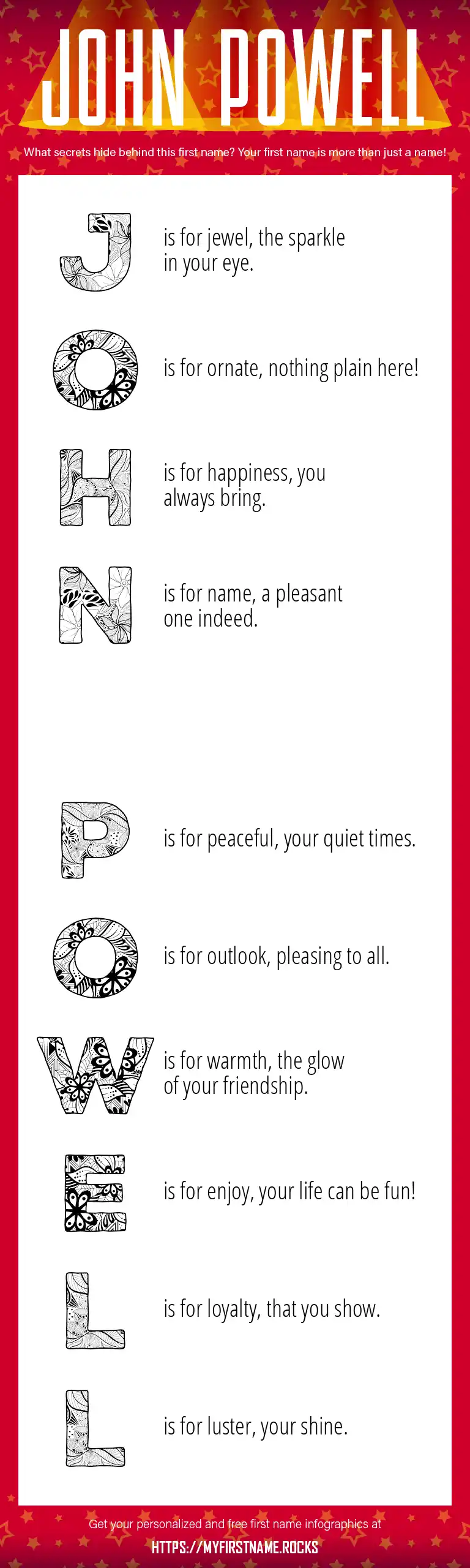 JOHN POWELL

What secrets hide behind this first name? Your first name is more than just a name!

J is for jewel, the sparkle in your eye.

O is for ornate, nothing plain here!

H is for happiness, you always bring.

N is for name, a pleasant one indeed.

P is for peaceful, your quiet times.

O is for outlook, pleasing to all.

W is for warmth, the glow of your friendship.

E is for enjoy, your life can be fun!

L is for loyalty, that you show.

L is for luster, your shine.

Get your personalized and free first name infographics at

HTTPS://MYFIRSTNAME.ROCKS