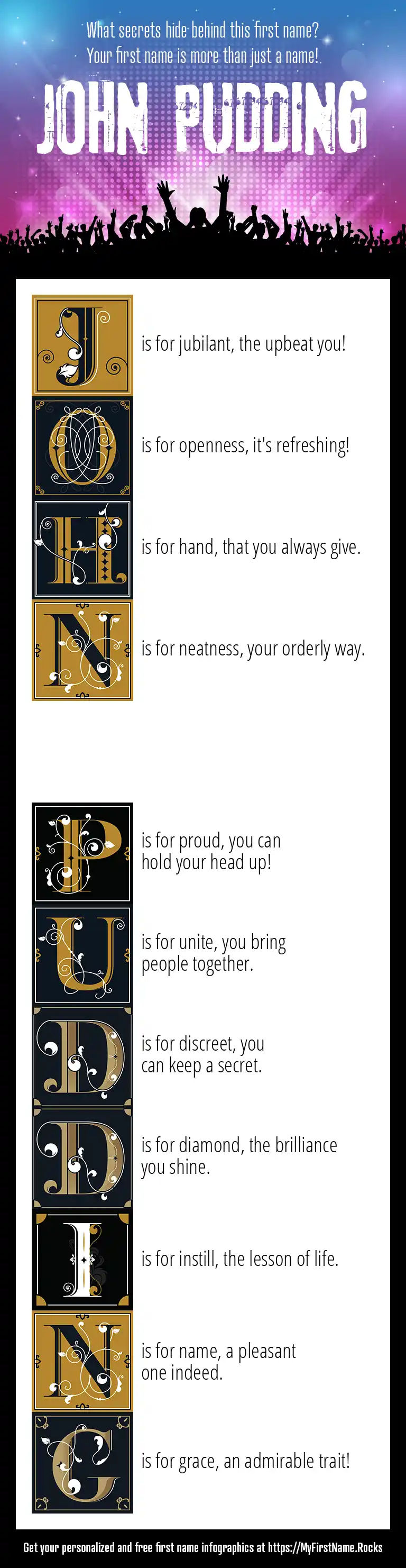 What secrets hide behind this first name?
Your first name is more than just a name!

JOHN PUDDING

J is for jubilant, the upbeat you!

O is for openness, it's refreshing!

H is for hand, that you always give.

N is for neatness, your orderly way.

P is for proud, you can hold your head up!

U is for unite, you bring people together.

D is for discreet, you can keep a secret.

D is for diamond, the brilliance you shine.

I is for instill, the lesson of life.

N is for name, a pleasant one indeed.

G is for grace, an admirable trait!

Get your personalized and free first name infographics at https://MyFirstName.Rocks