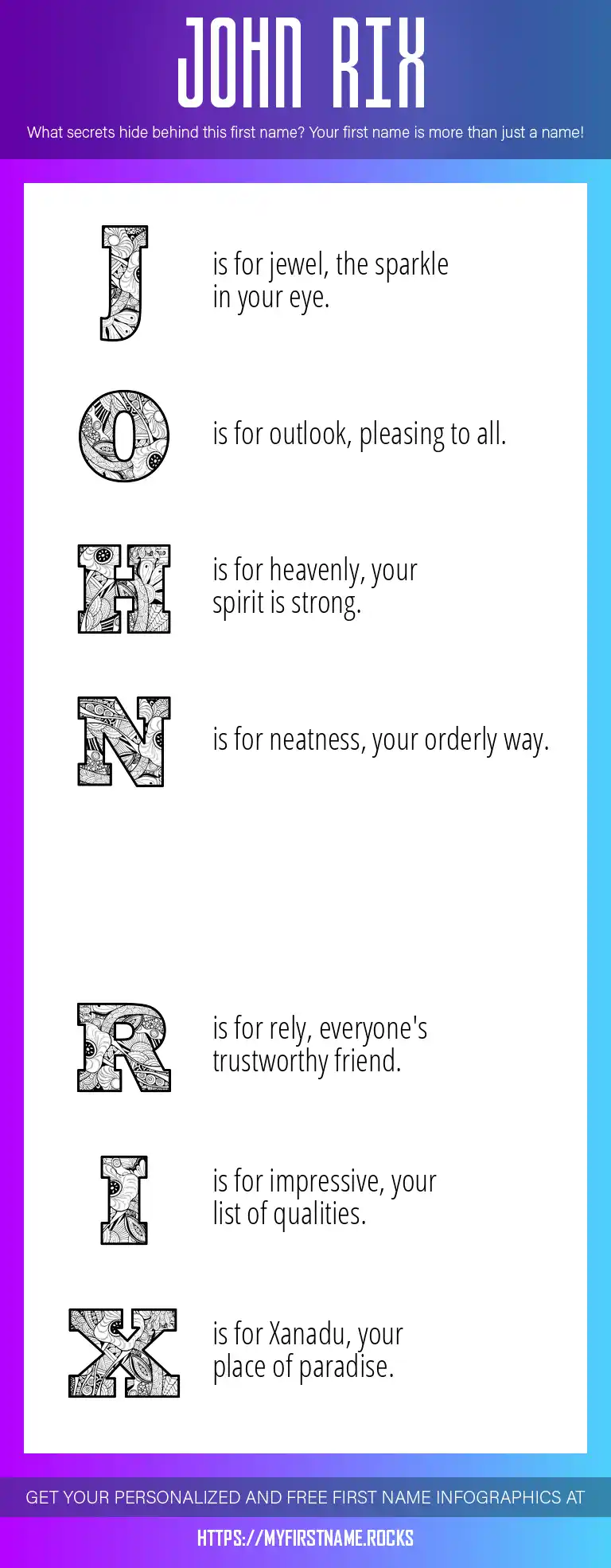 JOHN RIX

What secrets hide behind this first name? Your first name is more than just a name!

J is for jewel, the sparkle in your eye.

O is for outlook, pleasing to all.

H is for heavenly, your spirit is strong.

N is for neatness, your orderly way.

R is for rely, everyone's trustworthy friend.

I is for impressive, your list of qualities.

X is for Xanadu, your place of paradise.

GET YOUR PERSONALIZED AND FREE FIRST NAME INFOGRAPHICS AT

HTTPS://MYFIRSTNAME.ROCKS