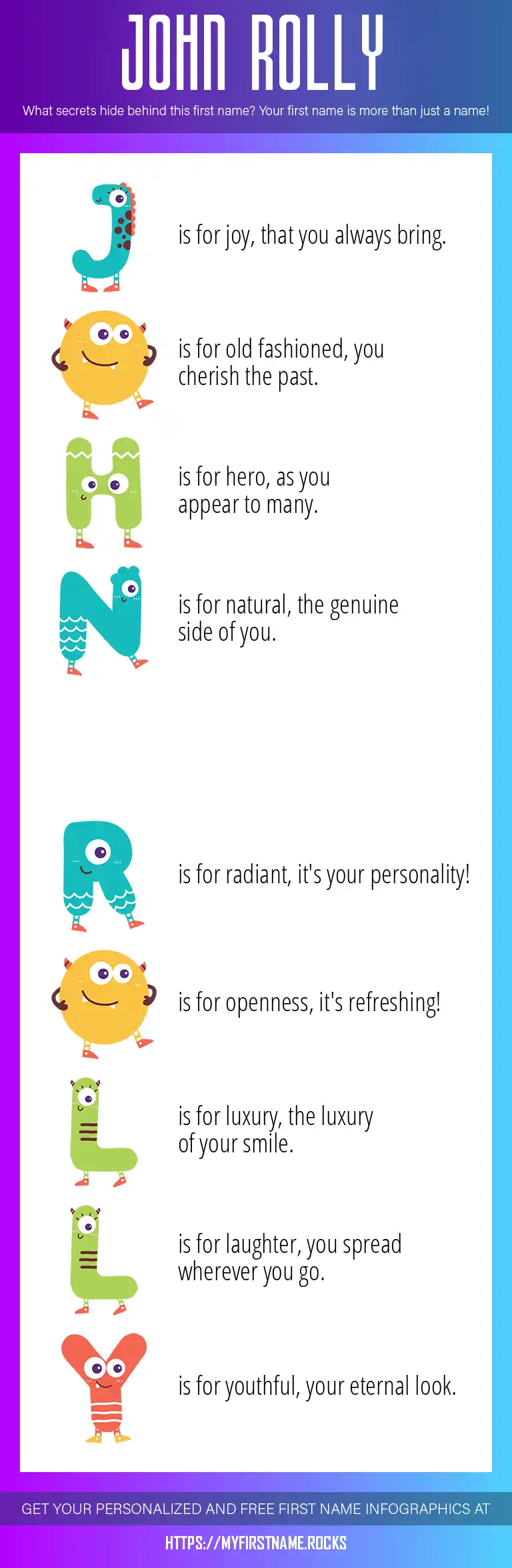 JOHN ROLLY

What secrets hide behind this first name? Your first name is more than just a name!

J is for joy, that you always bring.

O is for old fashioned, you cherish the past.

H is for hero, as you appear to many.

N is for natural, the genuine side of you.

R is for radiant, it's your personality!

O is for openness, it's refreshing!

L is for luxury, the luxury of your smile.

L is for laughter, you spread wherever you go.

Y is for youthful, your eternal look.

GET YOUR PERSONALIZED AND FREE FIRST NAME INFOGRAPHICS AT

HTTPS://MYFIRSTNAME.ROCKS