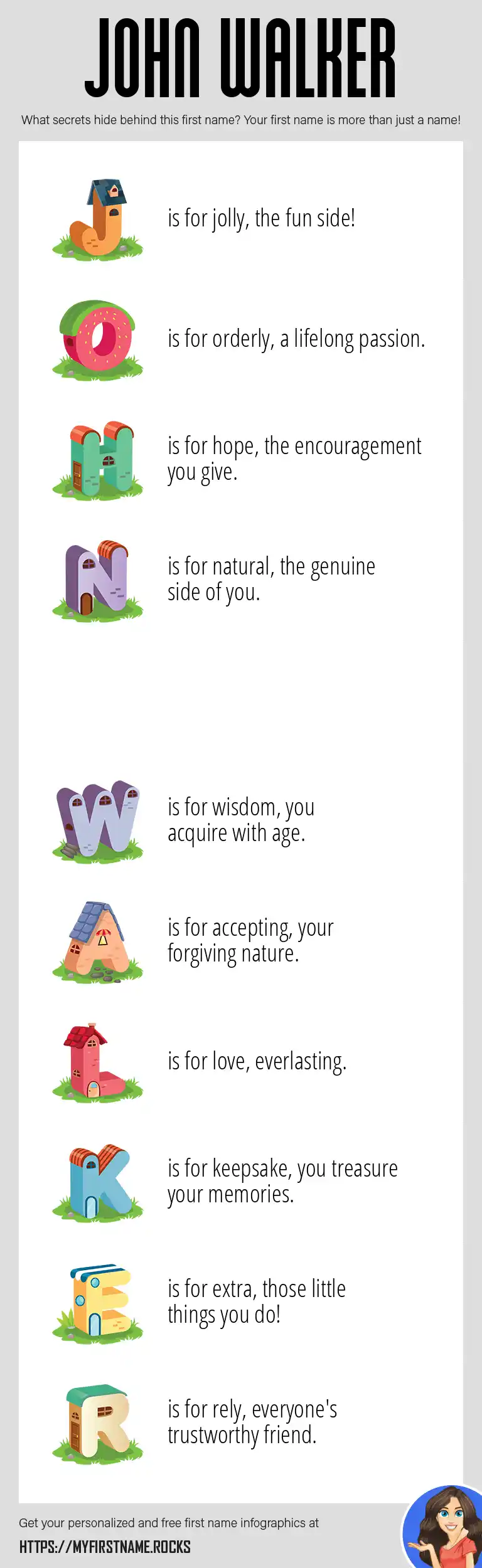 JOHN WALKER

What secrets hide behind this first name? Your first name is more than just a name!

J is for jolly, the fun side!

O is for orderly, a lifelong passion.

H is for hope, the encouragement you give.

N is for natural, the genuine side of you.

W is for wisdom, you acquire with age.

A is for accepting, your forgiving nature.

L is for love, everlasting.

K is for keepsake, you treasure your memories.

E is for extra, those little things you do!

R is for rely, everyone's trustworthy friend.

Get your personalized and free first name infographics at

HTTPS://MYFIRSTNAME.ROCKS