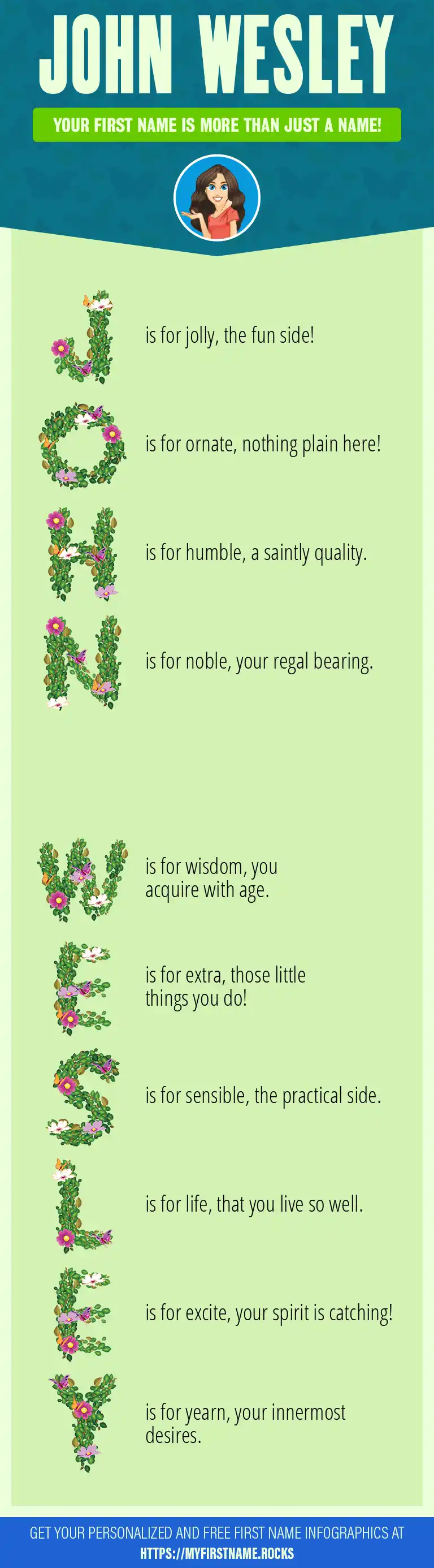 JOHN WESLEY

YOUR FIRST NAME IS MORE THAN JUST A NAME!

J is for jolly, the fun side!

O is for ornate, nothing plain here!

H is for humble, a saintly quality.

N is for noble, your regal bearing.

W is for wisdom, you acquire with age.

E is for extra, those little things you do!

S is for sensible, the practical side.

L is for life, that you live so well.

E is for excite, your spirit is catching!

Y is for yearn, your innermost desires.

GET YOUR PERSONALIZED AND FREE FIRST NAME INFOGRAPHICS AT HTTPS://MYFIRSTNAME.ROCKS