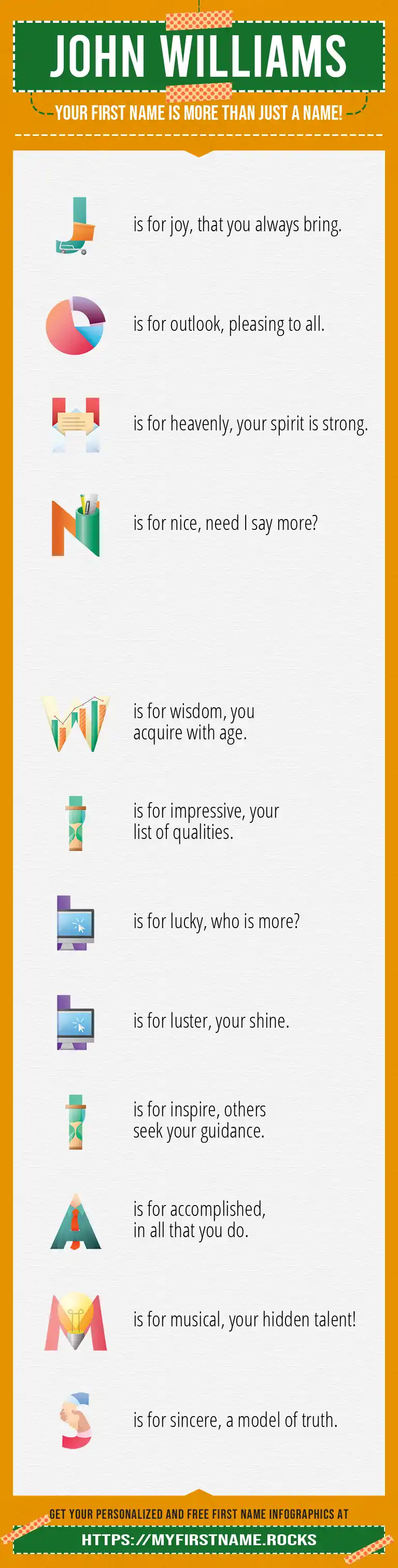 JOHN WILLIAMS

YOUR FIRST NAME IS MORE THAN JUST A NAME!

J is for joy, that you always bring.

O is for outlook, pleasing to all.

H is for heavenly, your spirit is strong.

N is for nice, need I say more?

W is for wisdom, you acquire with age.

I is for impressive, your list of qualities.

L is for lucky, who is more?

L is for luster, your shine.

I is for inspire, others seek your guidance.

A is for accomplished, in all that you do.

M is for musical, your hidden talent!

S is for sincere, a model of truth.

GET YOUR PERSONALIZED AND FREE FIRST NAME INFOGRAPHICS AT

HTTPS://MYFIRSTNAME.ROCKS