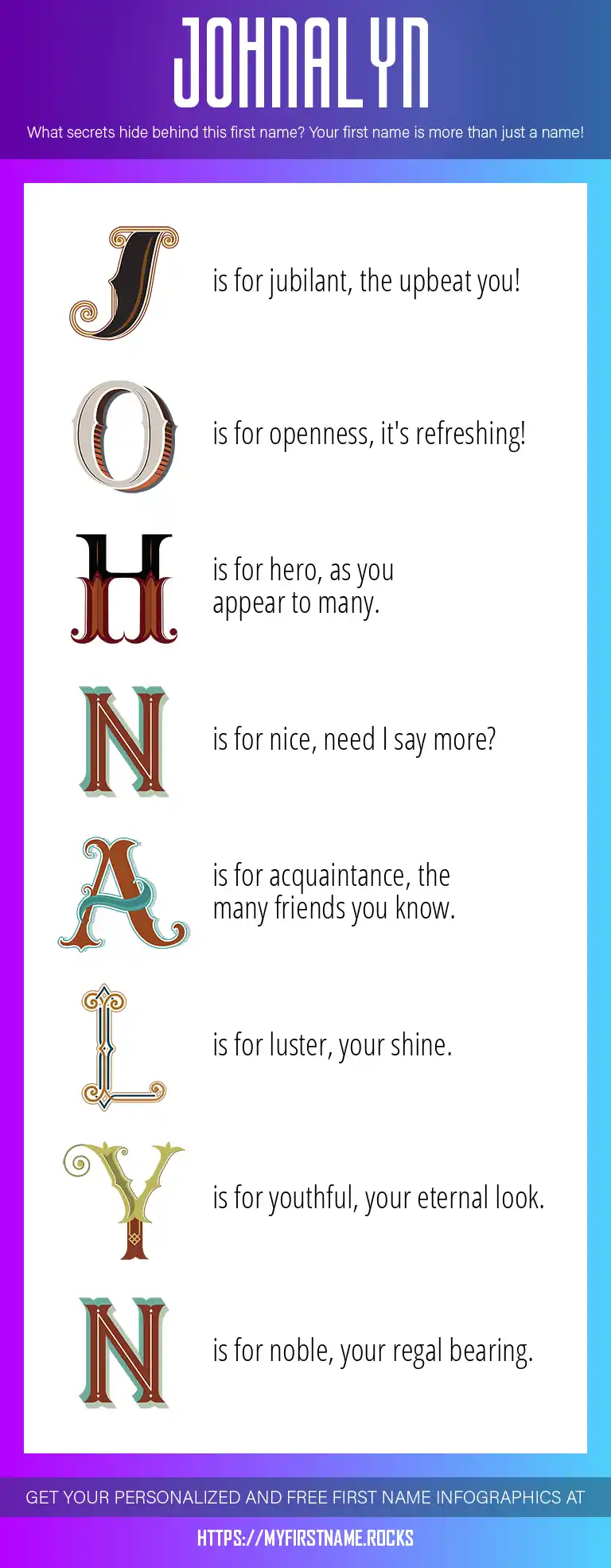 JOHNALYN

What secrets hide behind this first name? Your first name is more than just a name!

J is for jubilant, the upbeat you!

O is for openness, it's refreshing!

H is for hero, as you appear to many.

N is for nice, need I say more?

A is for acquaintance, the many friends you know.

L is for luster, your shine.

Y is for youthful, your eternal look.

N is for noble, your regal bearing.

GET YOUR PERSONALIZED AND FREE FIRST NAME INFOGRAPHICS AT

HTTPS://MYFIRSTNAME.ROCKS