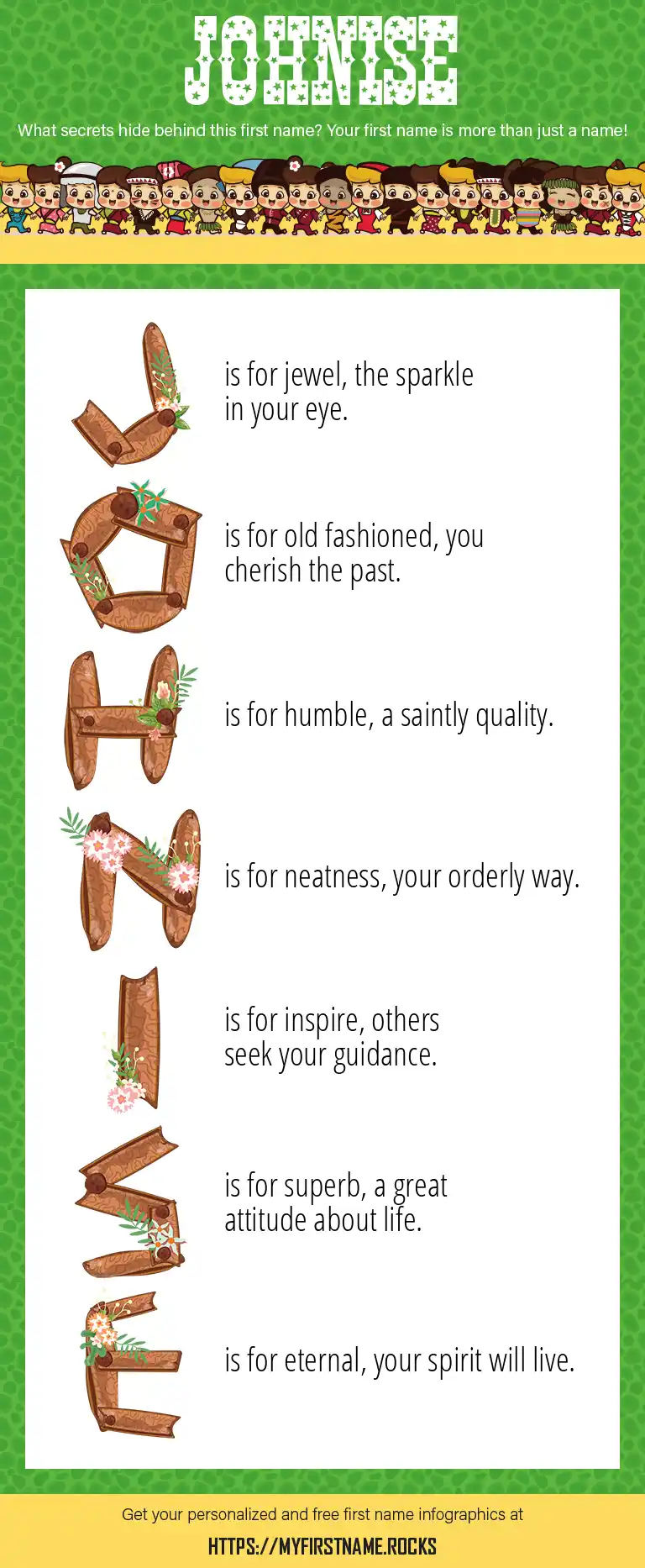 JOHNISE

What secrets hide behind this first name? Your first name is more than just a name!

J is for jewel, the sparkle in your eye.

O is for old fashioned, you cherish the past.

H is for humble, a saintly quality.

N is for neatness, your orderly way.

I is for inspire, others seek your guidance.

S is for superb, a great attitude about life.

E is for eternal, your spirit will live.

Get your personalized and free first name infographics at

HTTPS://MYFIRSTNAME.ROCKS