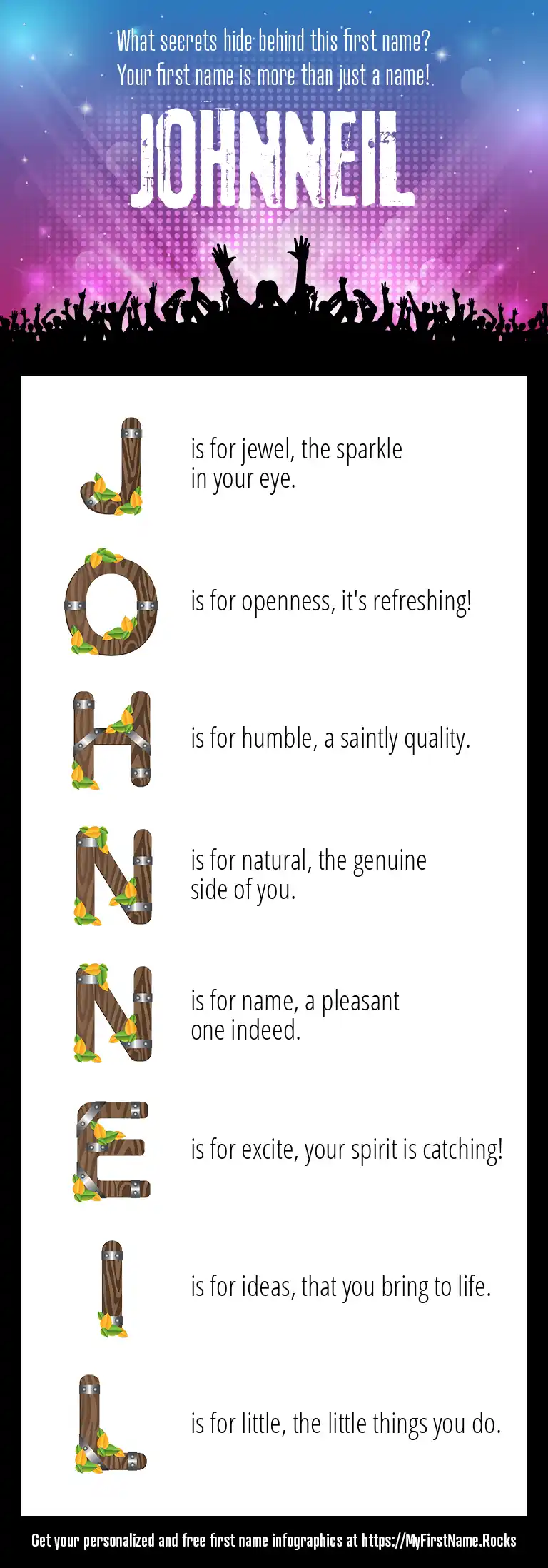 What secrets hide behind this first name?
Your first name is more than just a name!

JOHNNEIL

J is for jewel, the sparkle in your eye.

O is for openness, it's refreshing!

H is for humble, a saintly quality.

N is for natural, the genuine side of you.

N is for name, a pleasant one indeed.

E is for excite, your spirit is catching!

I is for ideas, that you bring to life.

L is for little, the little things you do.

Get your personalized and free first name infographics at https://MyFirstName.Rocks