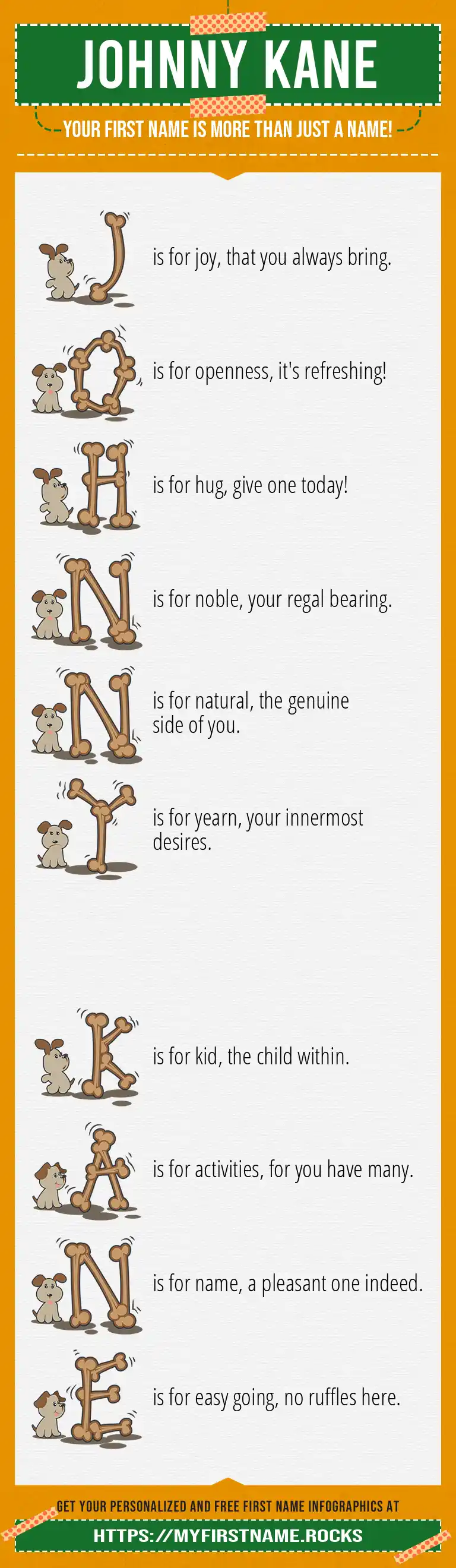 JOHNNY KANE

YOUR FIRST NAME IS MORE THAN JUST A NAME!

J is for joy, that you always bring.

O is for openness, it's refreshing!

H is for hug, give one today!

N is for noble, your regal bearing.

N is for natural, the genuine side of you.

Y is for yearn, your innermost desires.

K is for kid, the child within.

A is for activities, for you have many.

N is for name, a pleasant one indeed.

E is for easy going, no ruffles here.

GET YOUR PERSONALIZED AND FREE FIRST NAME INFOGRAPHICS AT

HTTPS://MYFIRSTNAME.ROCKS