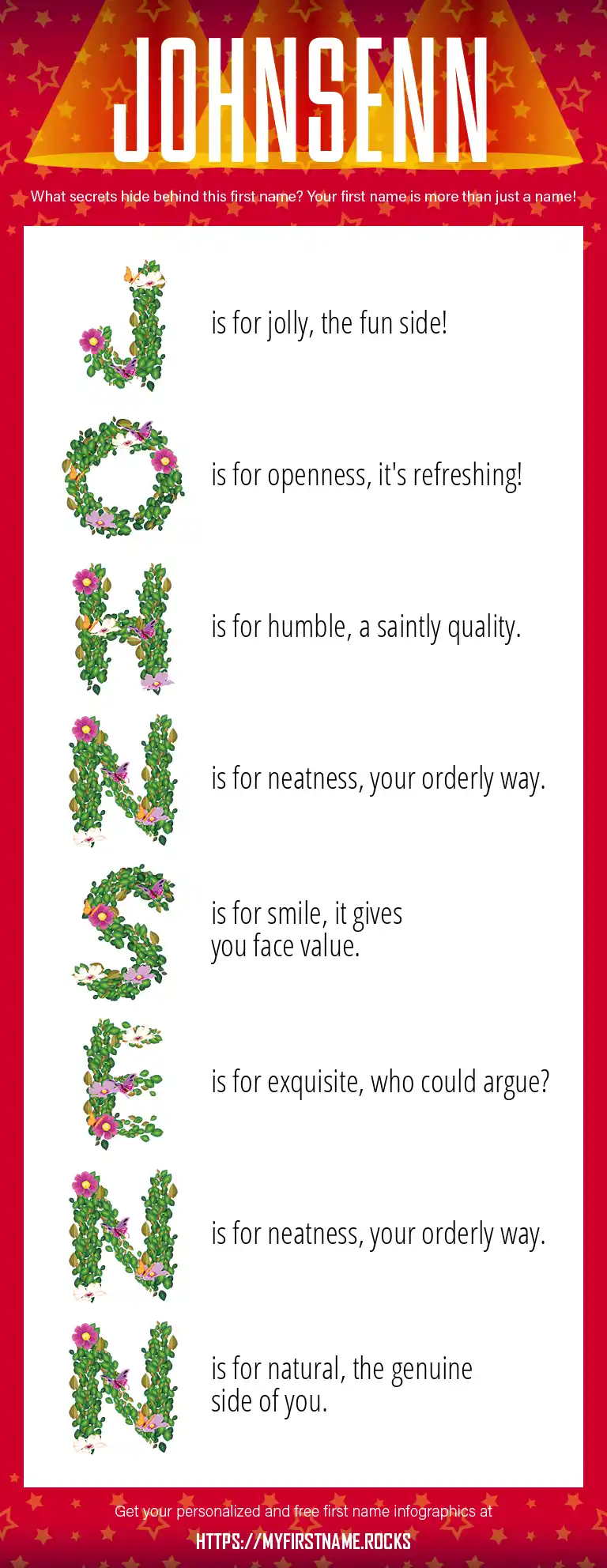 JOHNSENN

What secrets hide behind this first name? Your first name is more than just a name!

J is for jolly, the fun side!

O is for openness, it's refreshing!

H is for humble, a saintly quality.

N is for neatness, your orderly way.

S is for smile, it gives you face value.

E is for exquisite, who could argue?

N is for neatness, your orderly way.

N is for natural, the genuine side of you.

Get your personalized and free first name infographics at

HTTPS://MYFIRSTNAME.ROCKS