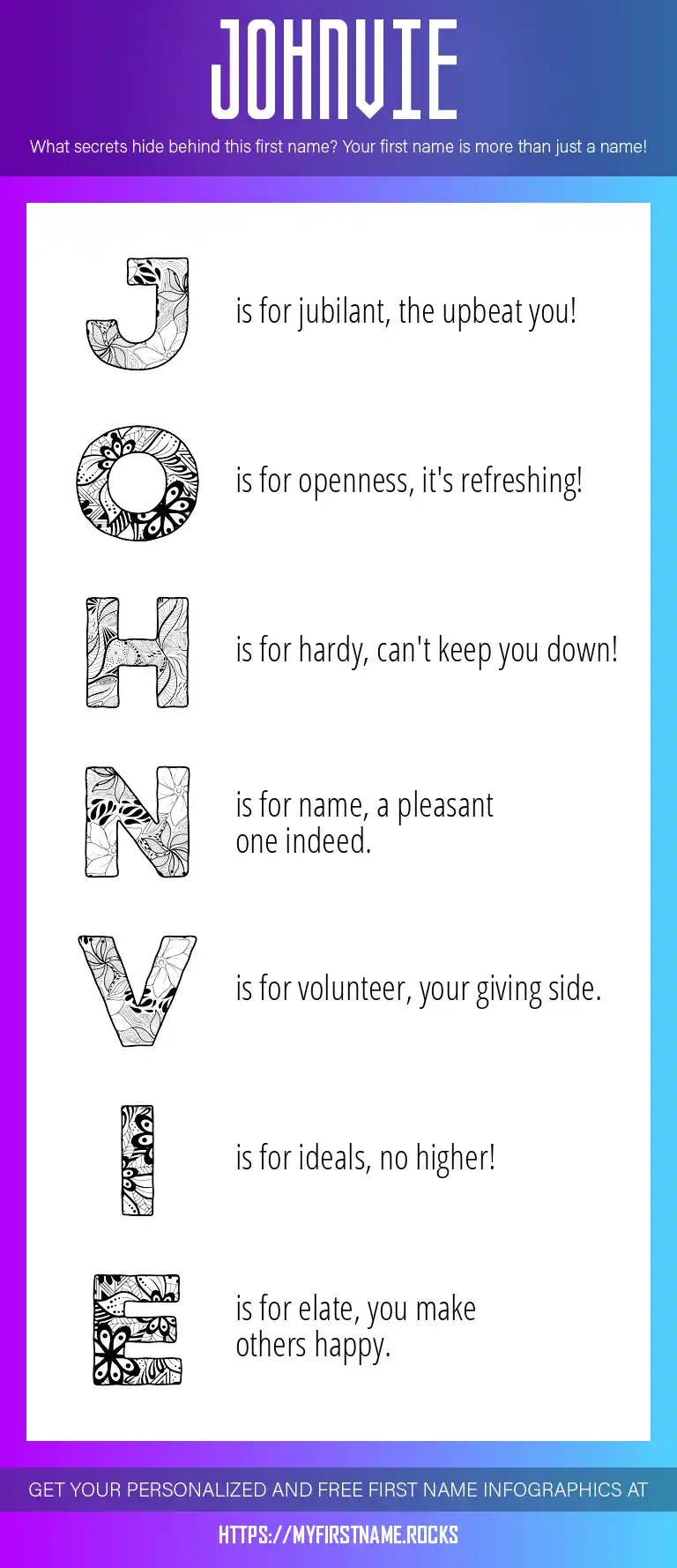 JOHNVIE

What secrets hide behind this first name? Your first name is more than just a name!

J is for jubilant, the upbeat you!

O is for openness, it's refreshing!

H is for hardy, can't keep you down!

N is for name, a pleasant one indeed.

V is for volunteer, your giving side.

I is for ideals, no higher!

E is for elate, you make others happy.

GET YOUR PERSONALIZED AND FREE FIRST NAME INFOGRAPHICS AT

HTTPS://MYFIRSTNAME.ROCKS