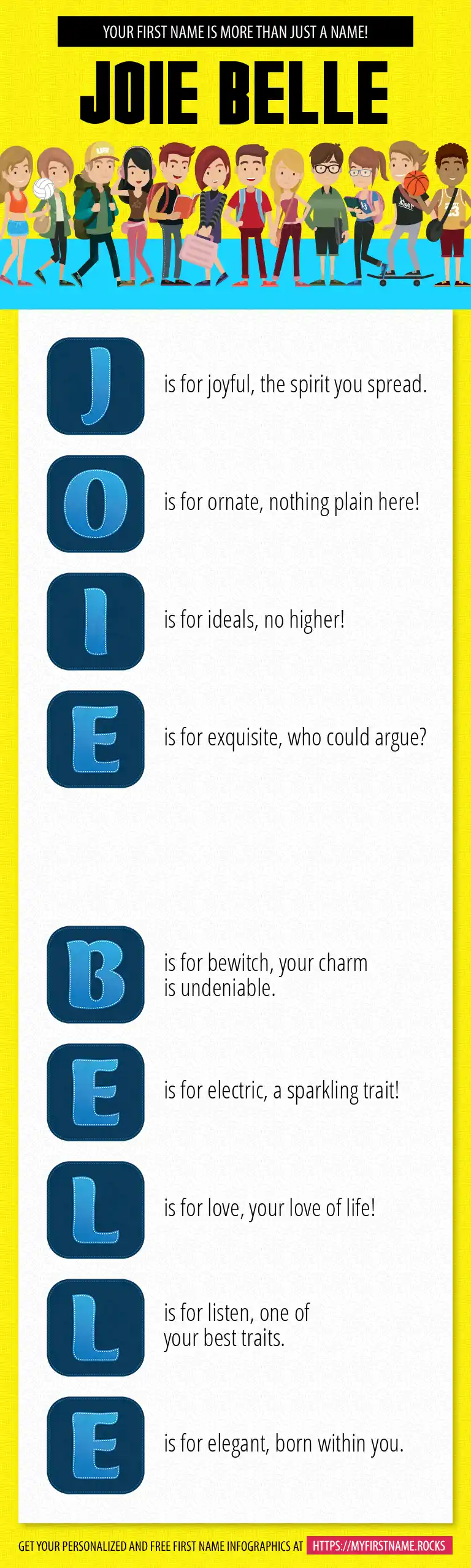 YOUR FIRST NAME IS MORE THAN JUST A NAME!

JOIE BELLE

J is for joyful, the spirit you spread.

O is for ornate, nothing plain here!

I is for ideals, no higher!

E is for exquisite, who could argue?

B is for bewitch, your charm is undeniable.

E is for electric, a sparkling trait!

L is for love, your love of life!

L is for listen, one of your best traits.

E is for elegant, born within you.

GET YOUR PERSONALIZED AND FREE FIRST NAME INFOGRAPHICS AT HTTPS://MYFIRSTNAME.ROCKS