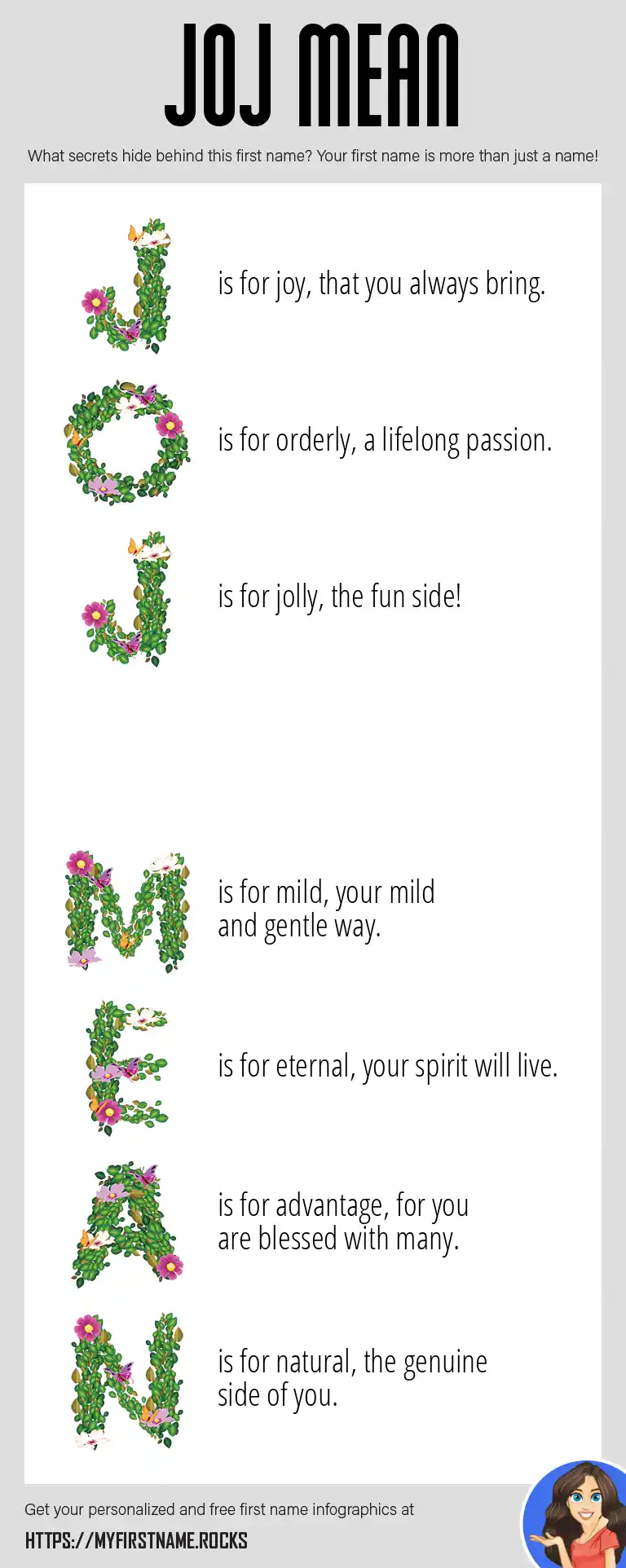 JOJ MEAN

What secrets hide behind this first name? Your first name is more than just a name!

J is for joy, that you always bring.

O is for orderly, a lifelong passion.

J is for jolly, the fun side!

M is for mild, your mild and gentle way.

E is for eternal, your spirit will live.

A is for advantage, for you are blessed with many.

N is for natural, the genuine side of you.

Get your personalized and free first name infographics at

HTTPS://MYFIRSTNAME.ROCKS