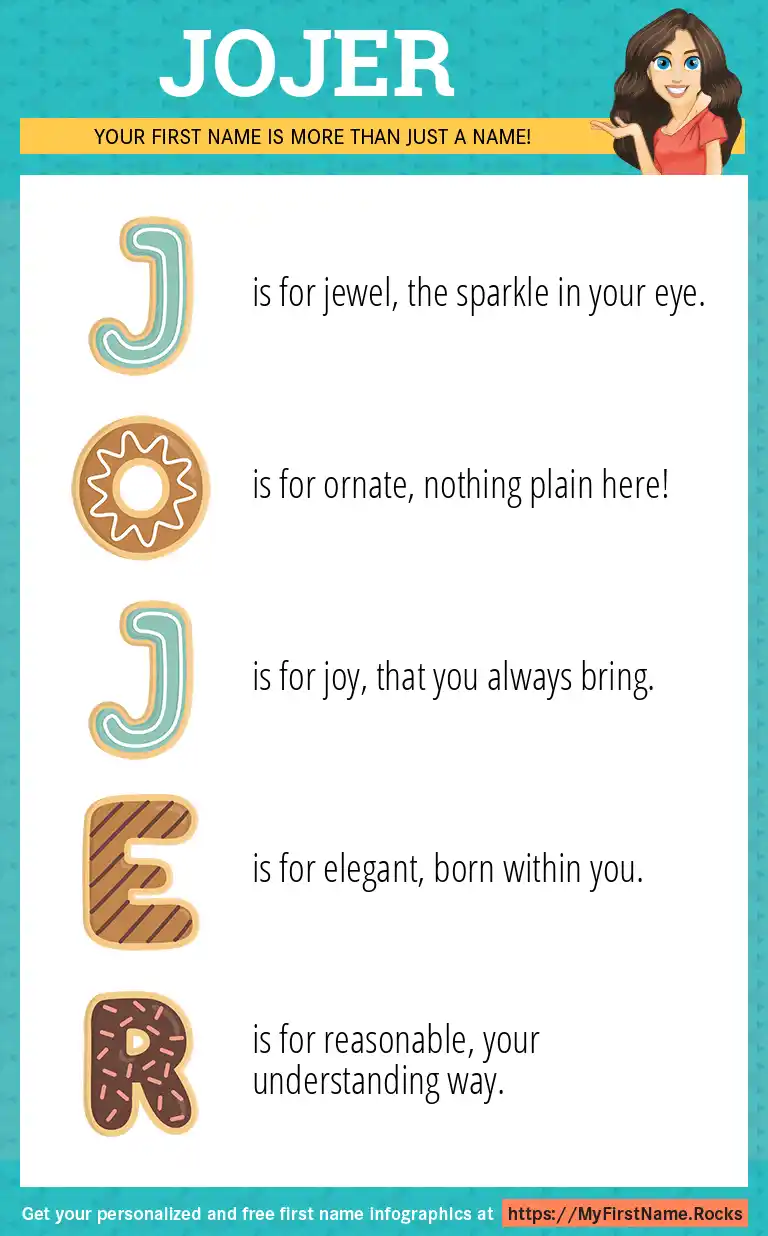 JOJER

YOUR FIRST NAME IS MORE THAN JUST A NAME!

J is for jewel, the sparkle in your eye.

O is for ornate, nothing plain here!

J is for joy, that you always bring.

E is for elegant, born within you.

R is for reasonable, your understanding way.

Get your personalized and free first name infographics at https://MyFirstName.Rocks