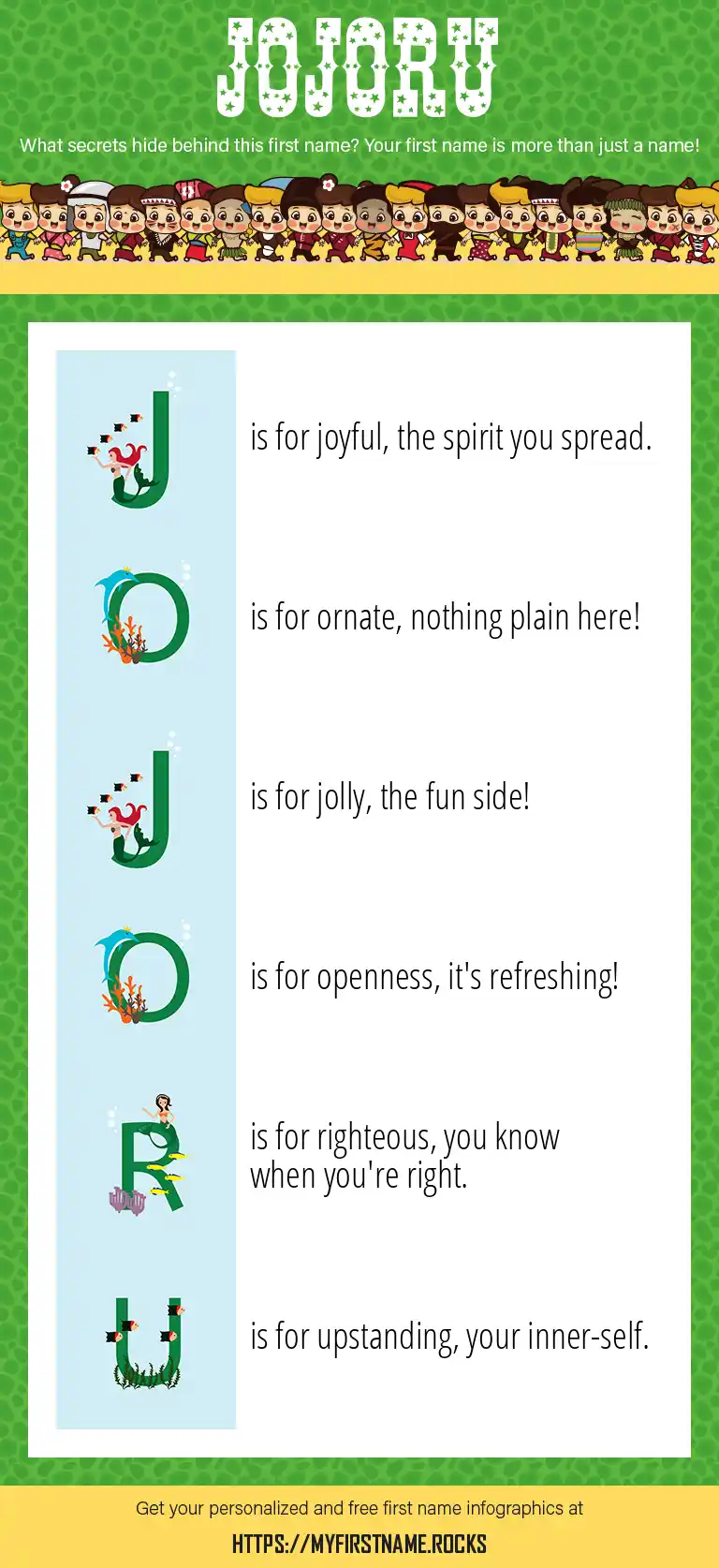 JOJORU

What secrets hide behind this first name? Your first name is more than just a name!

J is for joyful, the spirit you spread.

O is for ornate, nothing plain here!

J is for jolly, the fun side!

O is for openness, it's refreshing!

R is for righteous, you know when you're right.

U is for upstanding, your inner-self.

Get your personalized and free first name infographics at

HTTPS://MYFIRSTNAME.ROCKS