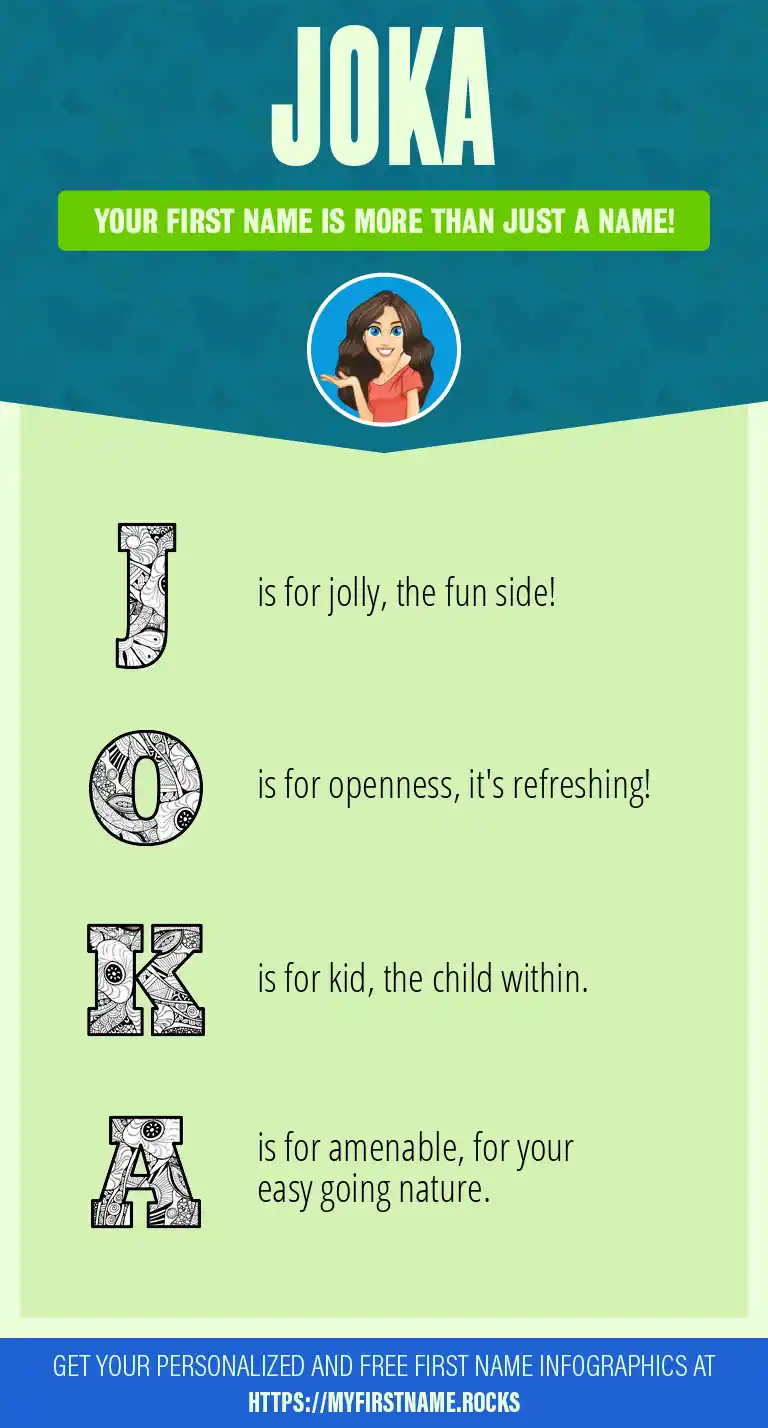 JOKA

YOUR FIRST NAME IS MORE THAN JUST A NAME!

J is for jolly, the fun side!

O is for openness, it's refreshing!

K is for kid, the child within.

A is for amenable, for your easy going nature.

GET YOUR PERSONALIZED AND FREE FIRST NAME INFOGRAPHICS AT HTTPS://MYFIRSTNAME.ROCKS