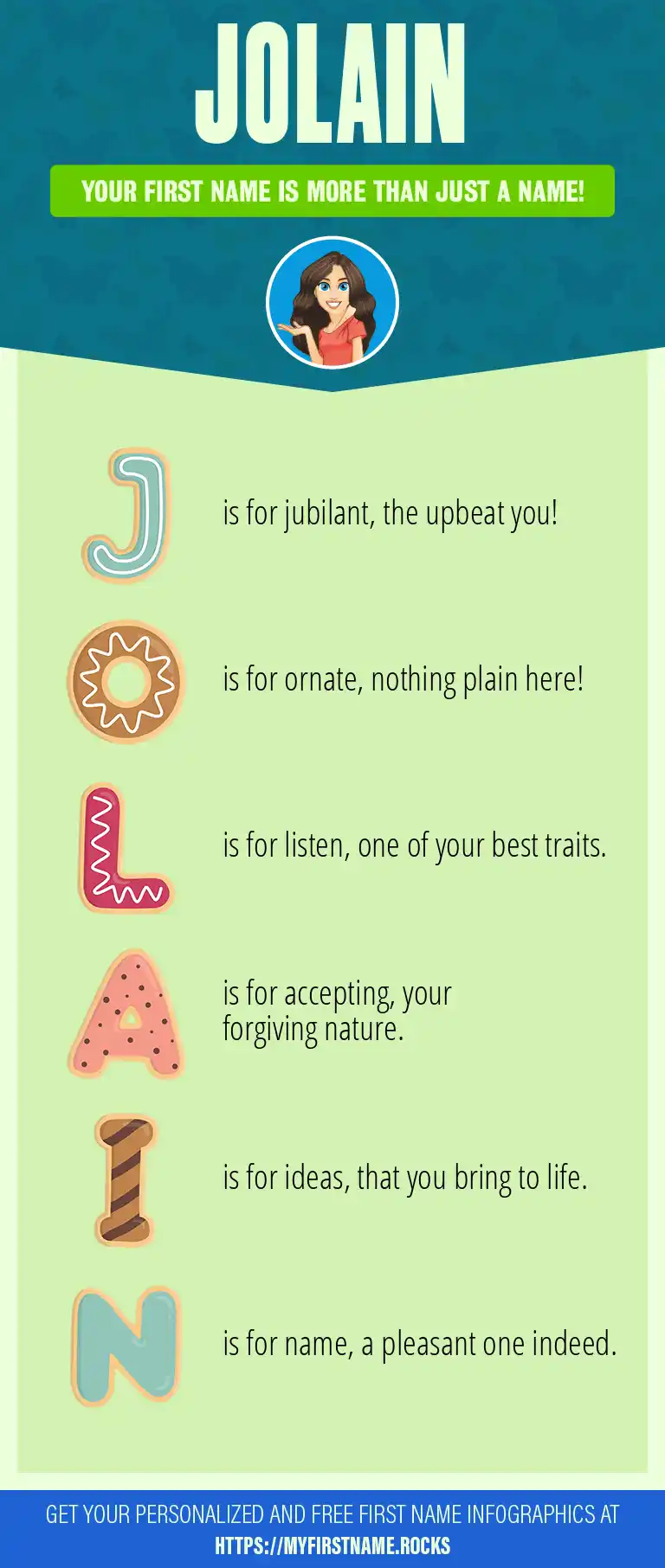 JOLAIN

YOUR FIRST NAME IS MORE THAN JUST A NAME!

J is for jubilant, the upbeat you!

O is for ornate, nothing plain here!

L is for listen, one of your best traits.

A is for accepting, your forgiving nature.

I is for ideas, that you bring to life.

N is for name, a pleasant one indeed.

GET YOUR PERSONALIZED AND FREE FIRST NAME INFOGRAPHICS AT HTTPS://MYFIRSTNAME.ROCKS