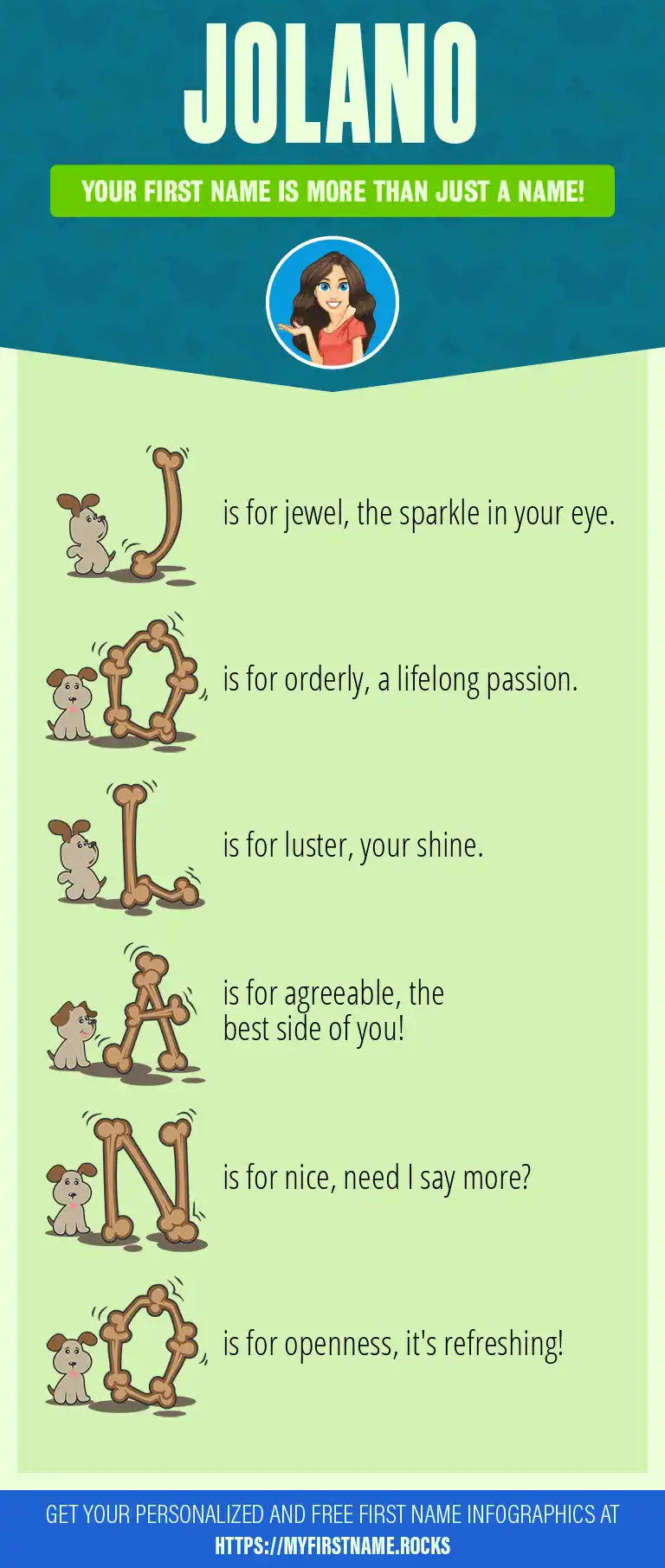 JOLANO

YOUR FIRST NAME IS MORE THAN JUST A NAME!

J is for jewel, the sparkle in your eye.

O is for orderly, a lifelong passion.

L is for luster, your shine.

A is for agreeable, the best side of you!

N is for nice, need I say more?

O is for openness, it's refreshing!

GET YOUR PERSONALIZED AND FREE FIRST NAME INFOGRAPHICS AT HTTPS://MYFIRSTNAME.ROCKS