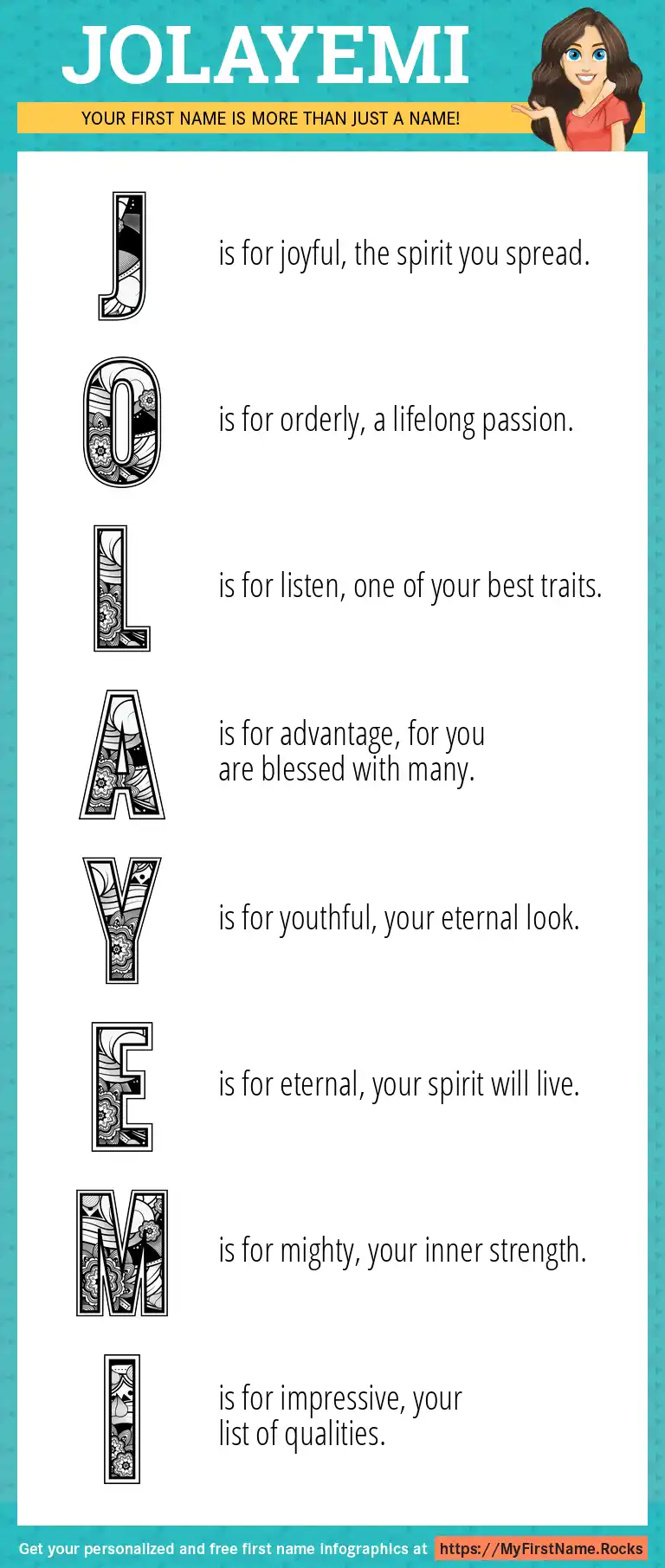 JOLAYEMI

YOUR FIRST NAME IS MORE THAN JUST A NAME!

J is for joyful, the spirit you spread.

O is for orderly, a lifelong passion.

L is for listen, one of your best traits.

A is for advantage, for you are blessed with many.

Y is for youthful, your eternal look.

E is for eternal, your spirit will live.

M is for mighty, your inner strength.

I is for impressive, your list of qualities.

Get your personalized and free first name infographics at https://MyFirstName.Rocks