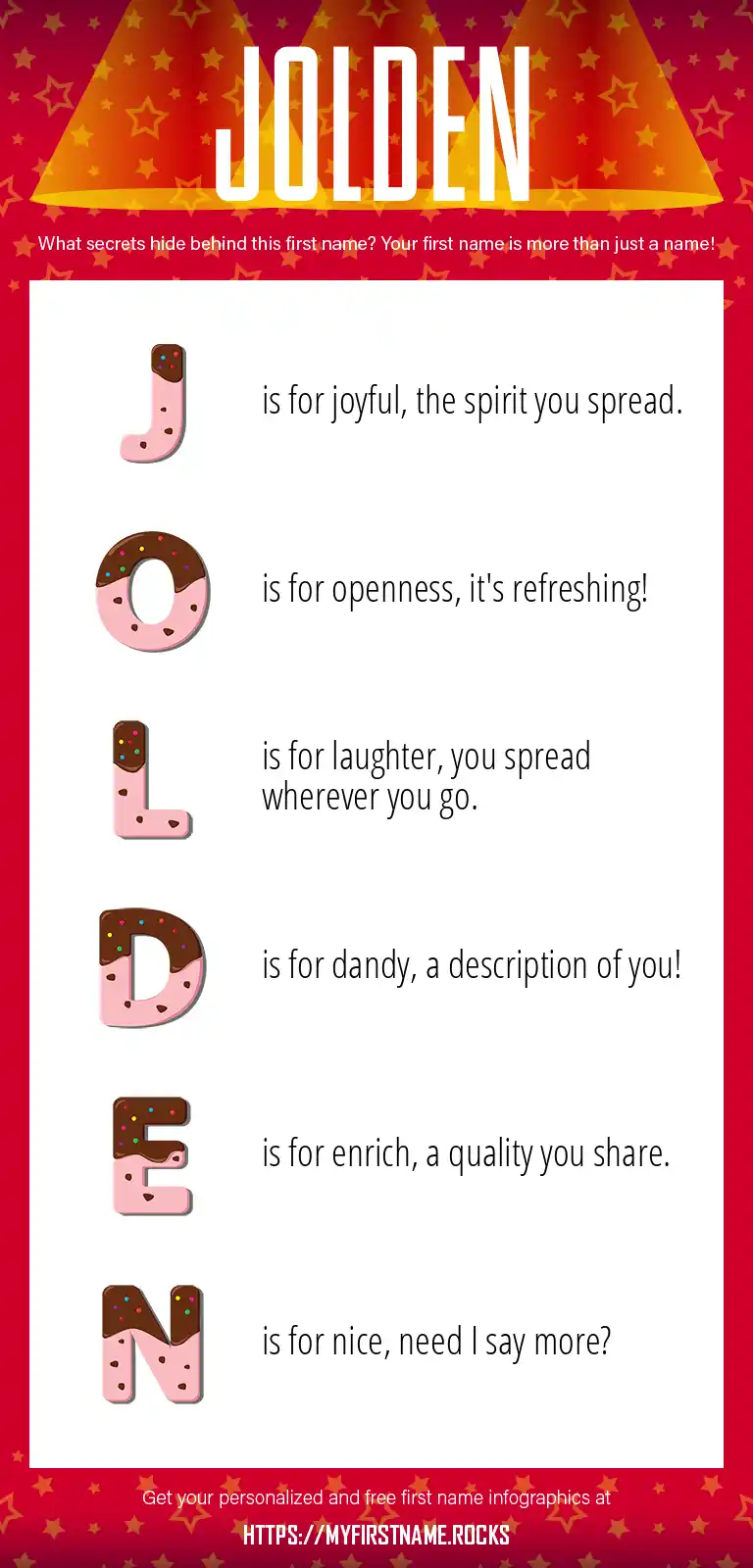 JOLDEN

What secrets hide behind this first name? Your first name is more than just a name!

J is for joyful, the spirit you spread.

O is for openness, it's refreshing!

L is for laughter, you spread wherever you go.

D is for dandy, a description of you!

E is for enrich, a quality you share.

N is for nice, need I say more?

Get your personalized and free first name infographics at

HTTPS://MYFIRSTNAME.ROCKS