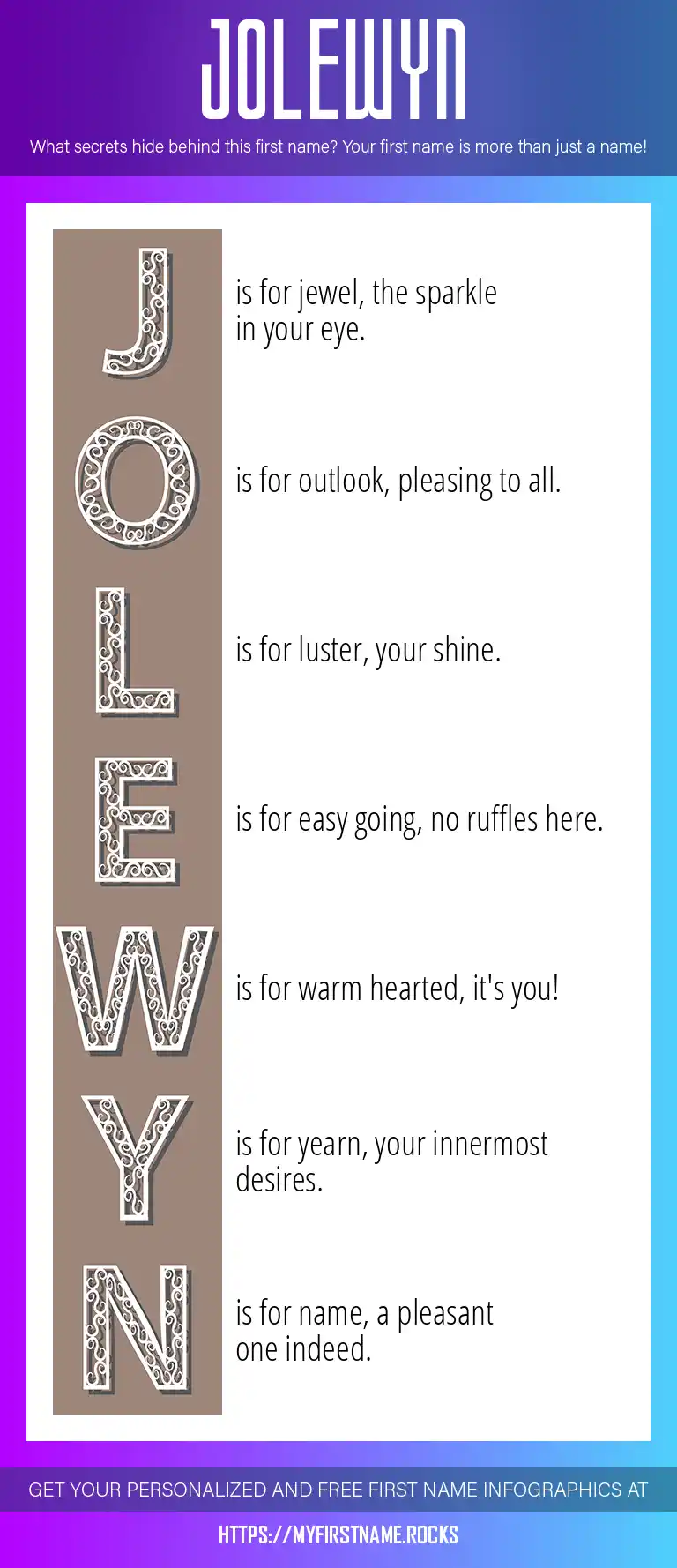 JOLEWYN

What secrets hide behind this first name? Your first name is more than just a name!

J is for jewel, the sparkle in your eye.

O is for outlook, pleasing to all.

L is for luster, your shine.

E is for easy going, no ruffles here.

W is for warm hearted, it's you!

Y is for yearn, your innermost desires.

N is for name, a pleasant one indeed.

GET YOUR PERSONALIZED AND FREE FIRST NAME INFOGRAPHICS AT

HTTPS://MYFIRSTNAME.ROCKS