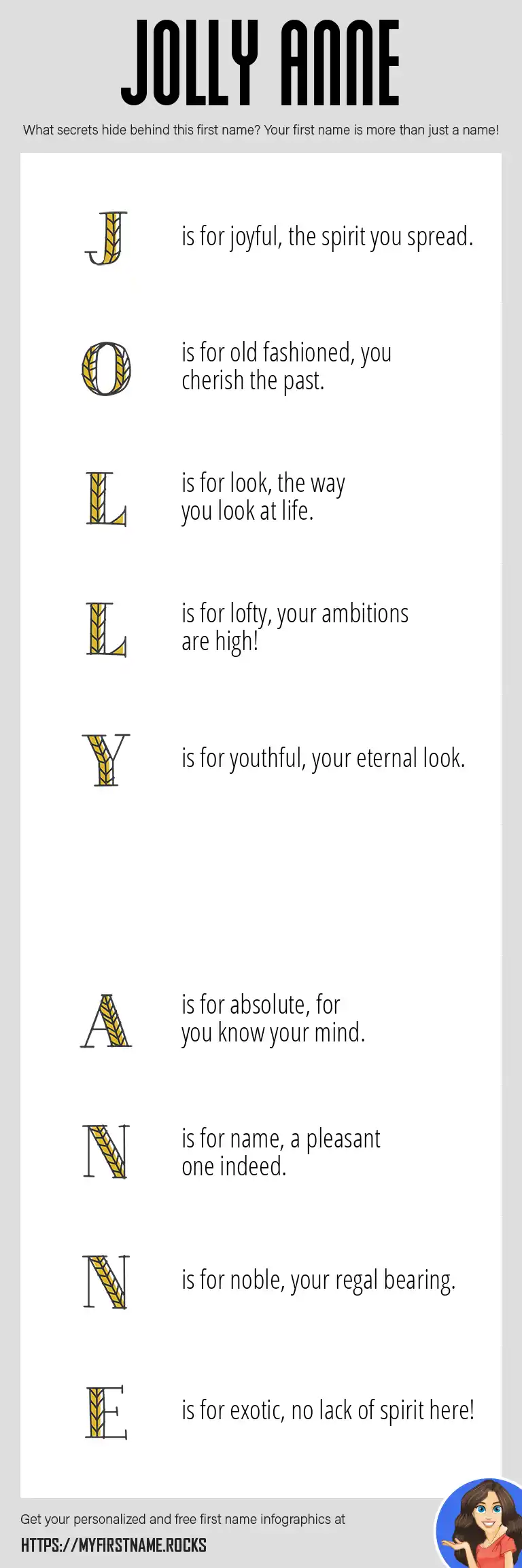 JOLLY ANNE

What secrets hide behind this first name? Your first name is more than just a name!

J is for joyful, the spirit you spread.

O is for old fashioned, you cherish the past.

L is for look, the way you look at life.

L is for lofty, your ambitions are high!

Y is for youthful, your eternal look.

A is for absolute, for you know your mind.

N is for name, a pleasant one indeed.

N is for noble, your regal bearing.

E is for exotic, no lack of spirit here!

Get your personalized and free first name infographics at

HTTPS://MYFIRSTNAME.ROCKS