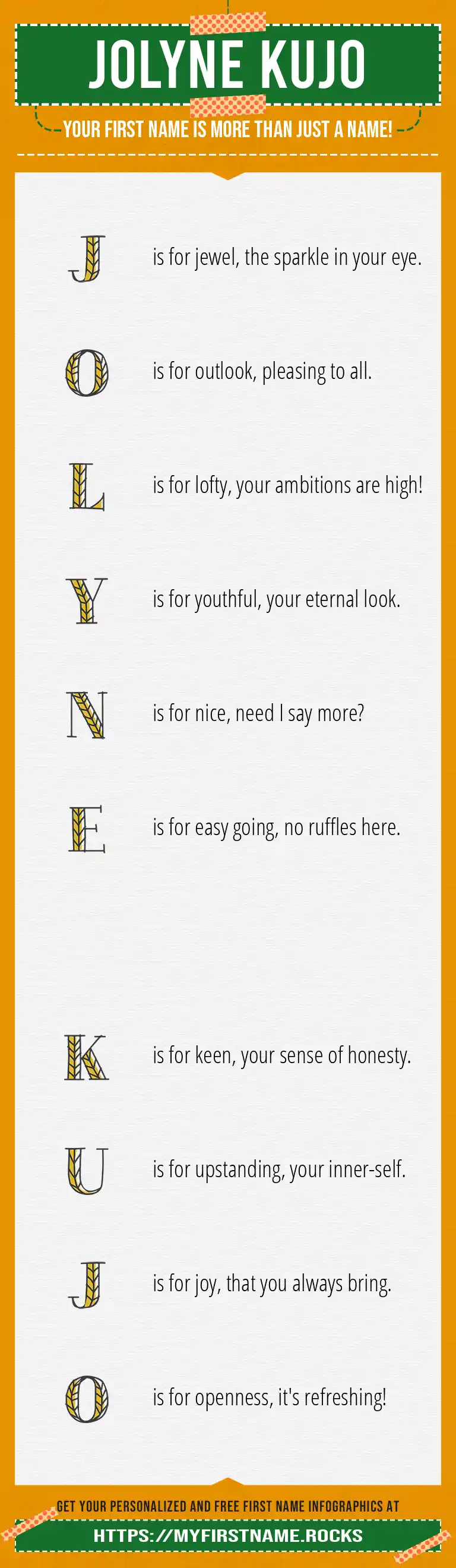 JOLYNE KUJO

YOUR FIRST NAME IS MORE THAN JUST A NAME!

J is for jewel, the sparkle in your eye.

O is for outlook, pleasing to all.

L is for lofty, your ambitions are high!

Y is for youthful, your eternal look.

N is for nice, need I say more?

E is for easy going, no ruffles here.

K is for keen, your sense of honesty.

U is for upstanding, your inner-self.

J is for joy, that you always bring.

O is for openness, it's refreshing!

GET YOUR PERSONALIZED AND FREE FIRST NAME INFOGRAPHICS AT

HTTPS://MYFIRSTNAME.ROCKS