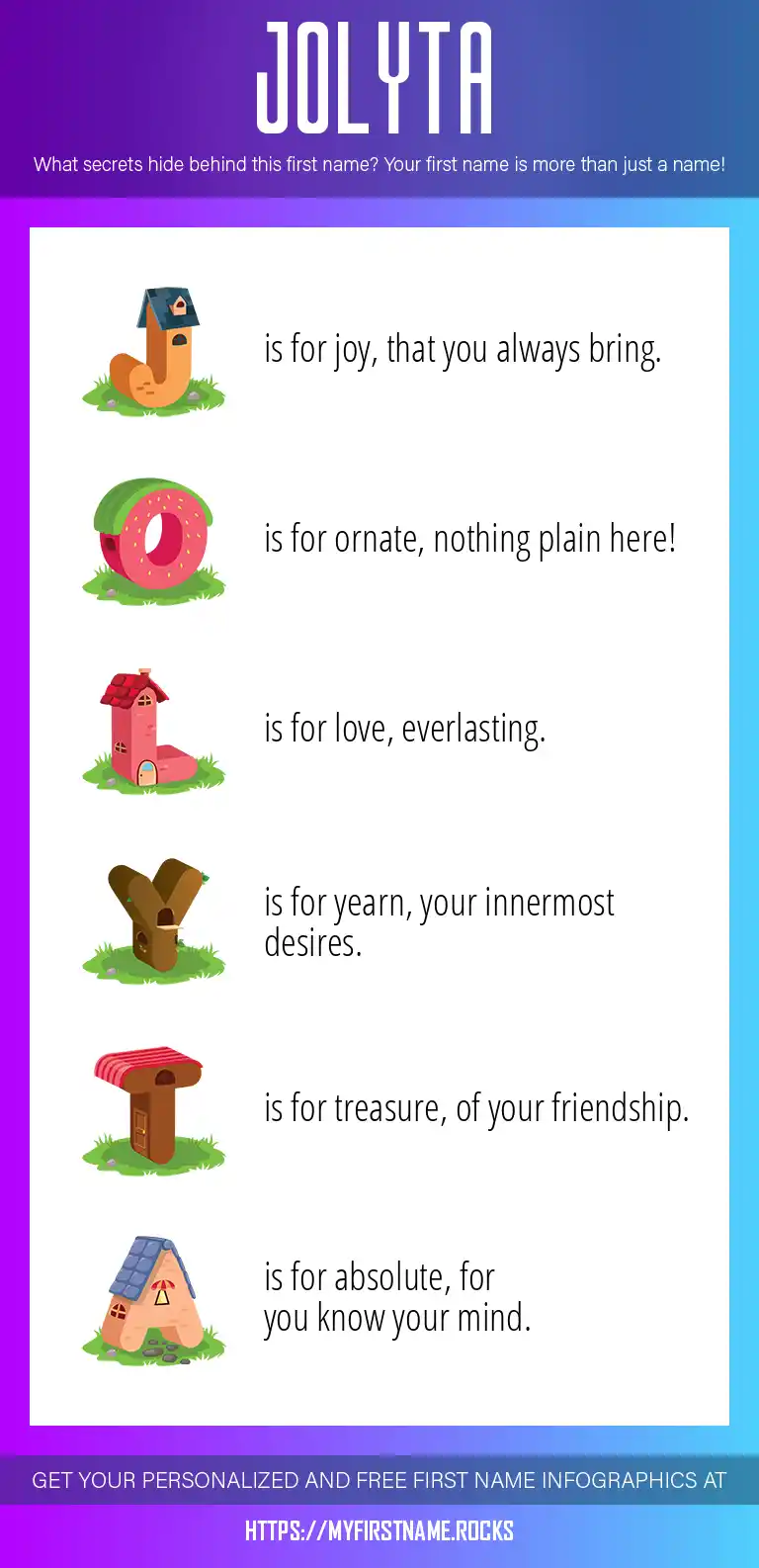 JOLYTA

What secrets hide behind this first name? Your first name is more than just a name!

J is for joy, that you always bring.

O is for ornate, nothing plain here!

L is for love, everlasting.

Y is for yearn, your innermost desires.

T is for treasure, of your friendship.

A is for absolute, for you know your mind.

GET YOUR PERSONALIZED AND FREE FIRST NAME INFOGRAPHICS AT

HTTPS://MYFIRSTNAME.ROCKS