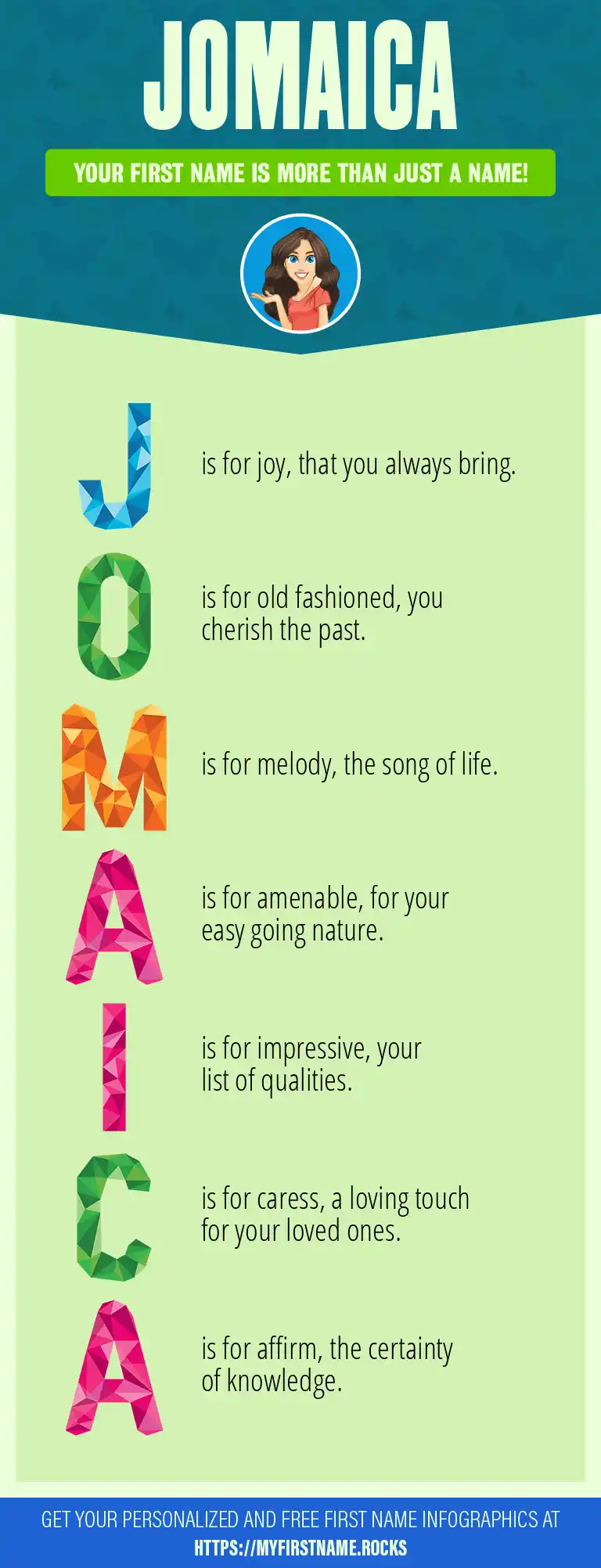 JOMAICA

YOUR FIRST NAME IS MORE THAN JUST A NAME!

J is for joy, that you always bring.

O is for old fashioned, you cherish the past.

M is for melody, the song of life.

A is for amenable, for your easy going nature.

I is for impressive, your list of qualities.

C is for caress, a loving touch for your loved ones.

A is for affirm, the certainty of knowledge.

GET YOUR PERSONALIZED AND FREE FIRST NAME INFOGRAPHICS AT HTTPS://MYFIRSTNAME.ROCKS