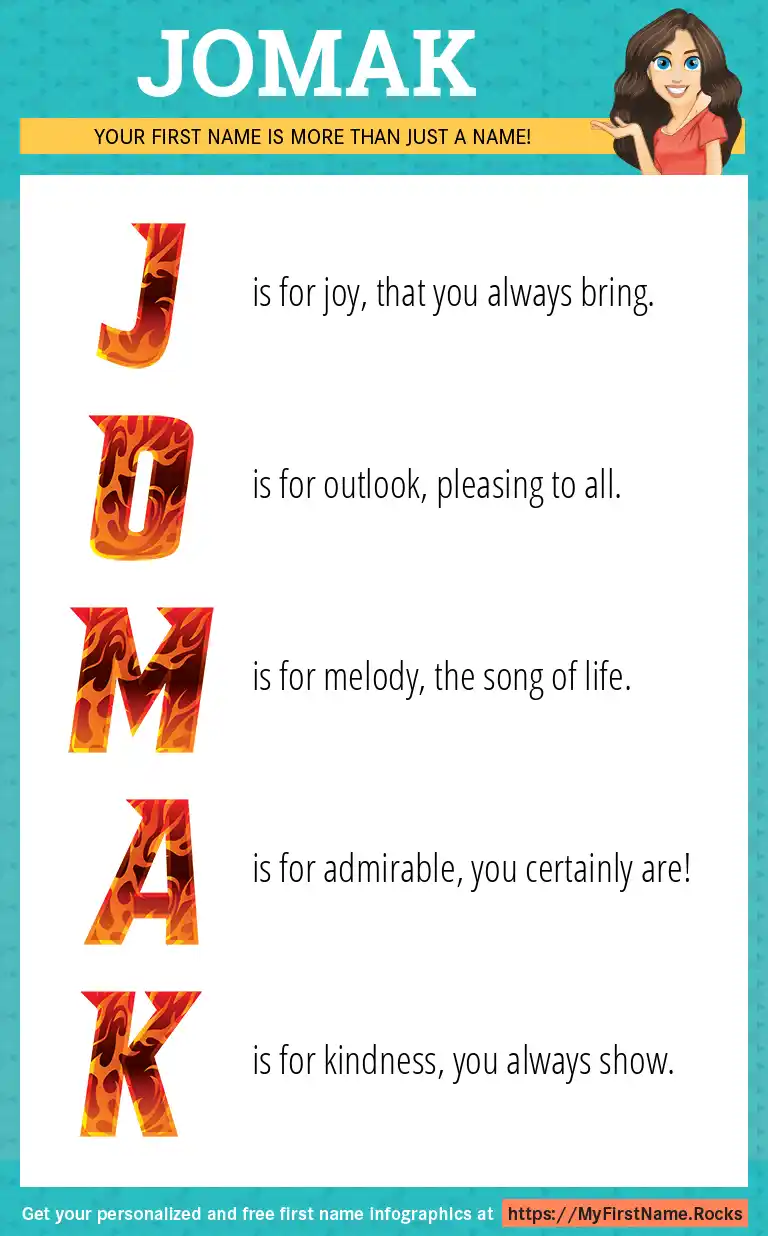 JOMAK

YOUR FIRST NAME IS MORE THAN JUST A NAME!

J is for joy, that you always bring.

O is for outlook, pleasing to all.

M is for melody, the song of life.

A is for admirable, you certainly are!

K is for kindness, you always show.

Get your personalized and free first name infographics at https://MyFirstName.Rocks