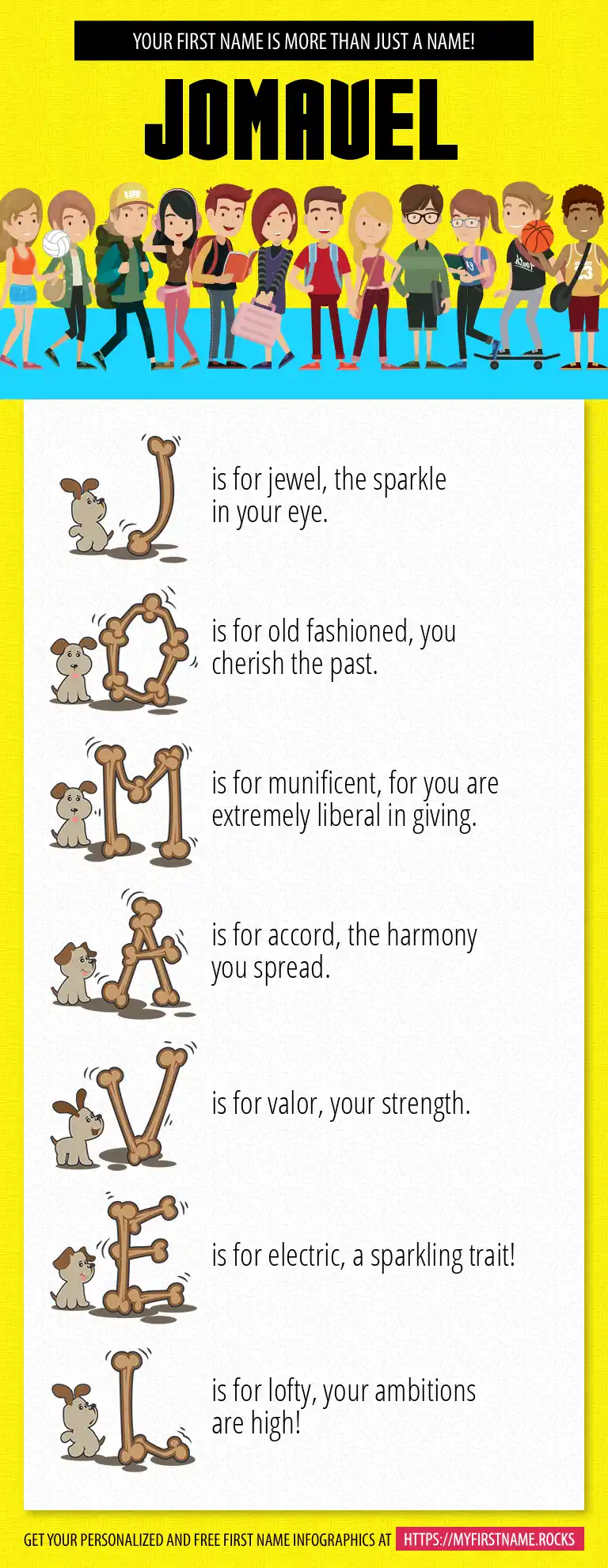 YOUR FIRST NAME IS MORE THAN JUST A NAME!

JOMAVEL

J is for jewel, the sparkle in your eye.

O is for old fashioned, you cherish the past.

M is for munificent, for you are extremely liberal in giving.

A is for accord, the harmony you spread.

V is for valor, your strength.

E is for electric, a sparkling trait!

L is for lofty, your ambitions are high!

GET YOUR PERSONALIZED AND FREE FIRST NAME INFOGRAPHICS AT HTTPS://MYFIRSTNAME.ROCKS