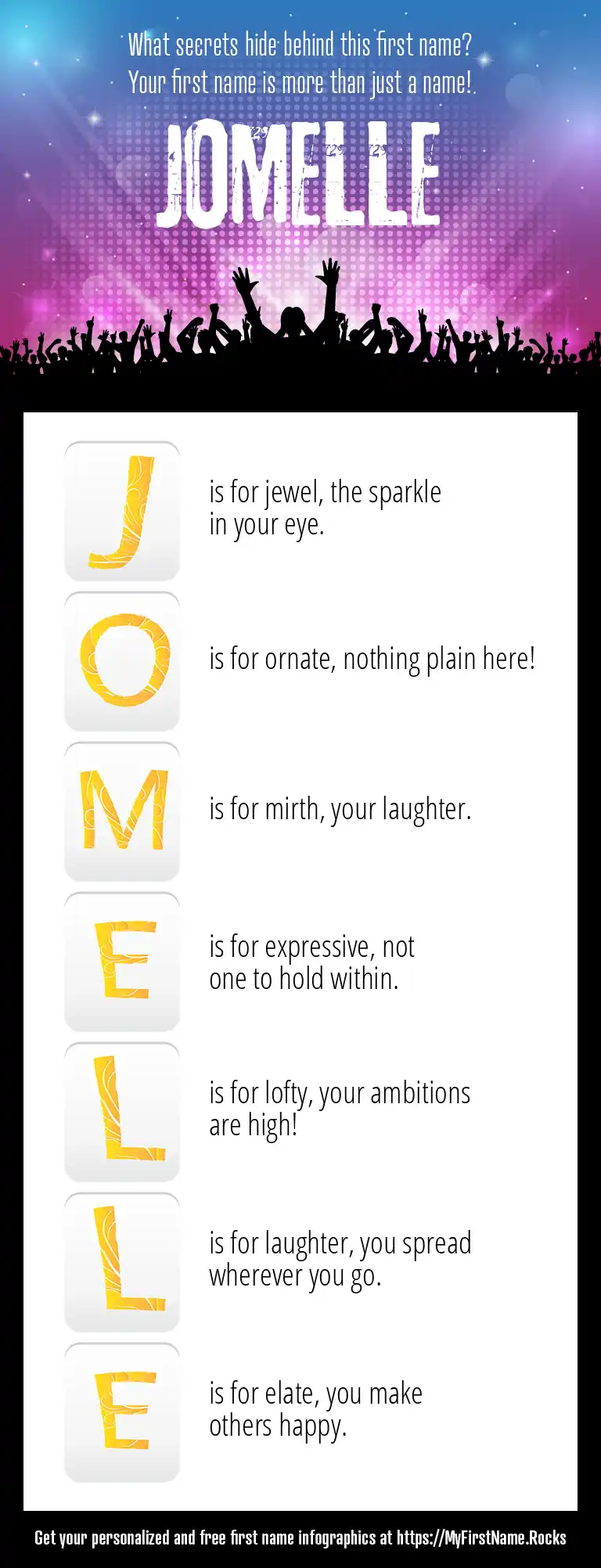 What secrets hide behind this first name?
Your first name is more than just a name!

JOMELLE

J is for jewel, the sparkle in your eye.

O is for ornate, nothing plain here!

M is for mirth, your laughter.

E is for expressive, not one to hold within.

L is for lofty, your ambitions are high!

L is for laughter, you spread wherever you go.

E is for elate, you make others happy.

Get your personalized and free first name infographics at https://MyFirstName.Rocks