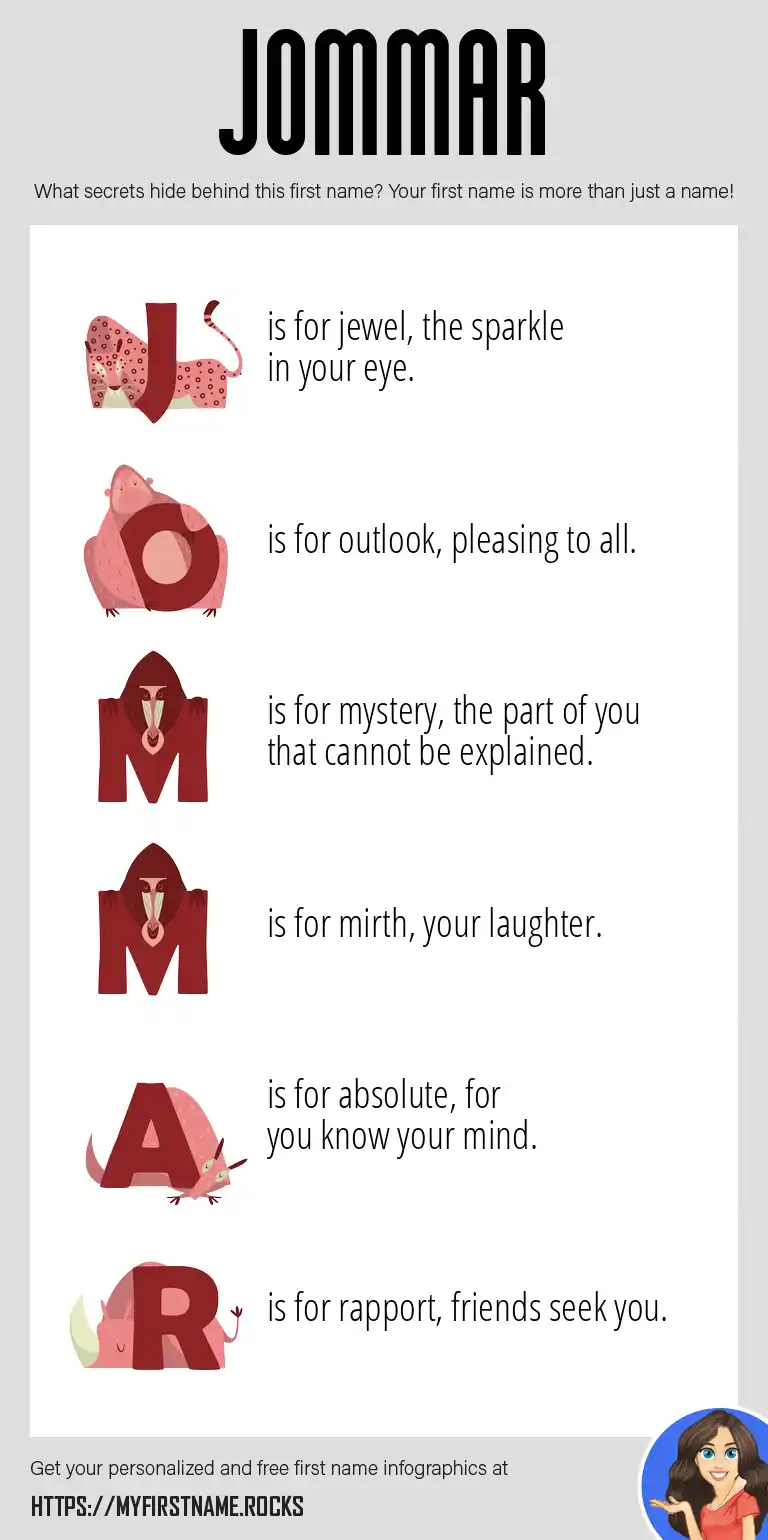 JOMMAR

What secrets hide behind this first name? Your first name is more than just a name!

J is for jewel, the sparkle in your eye.

O is for outlook, pleasing to all.

M is for mystery, the part of you that cannot be explained.

M is for mirth, your laughter.

A is for absolute, for you know your mind.

R is for rapport, friends seek you.

Get your personalized and free first name infographics at

HTTPS://MYFIRSTNAME.ROCKS