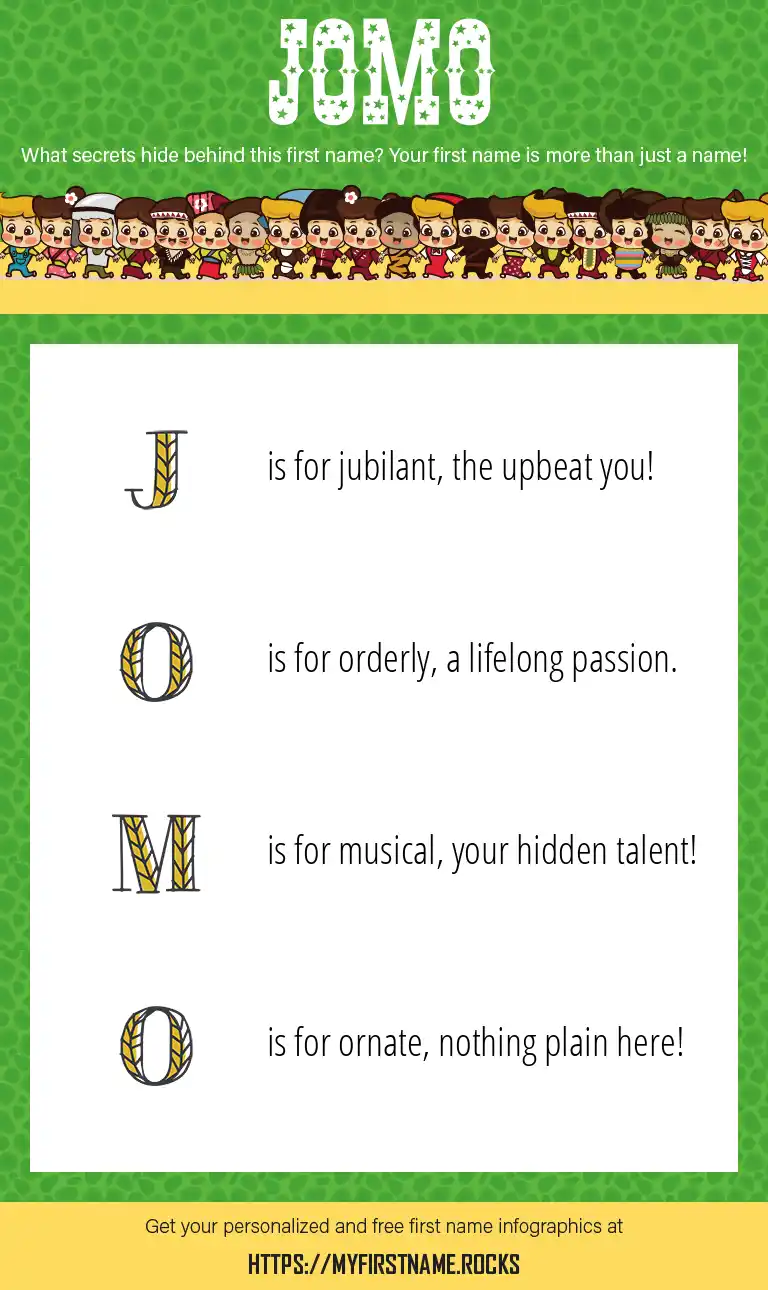 JOMO

What secrets hide behind this first name? Your first name is more than just a name!

J is for jubilant, the upbeat you!

O is for orderly, a lifelong passion.

M is for musical, your hidden talent!

O is for ornate, nothing plain here!

Get your personalized and free first name infographics at

HTTPS://MYFIRSTNAME.ROCKS