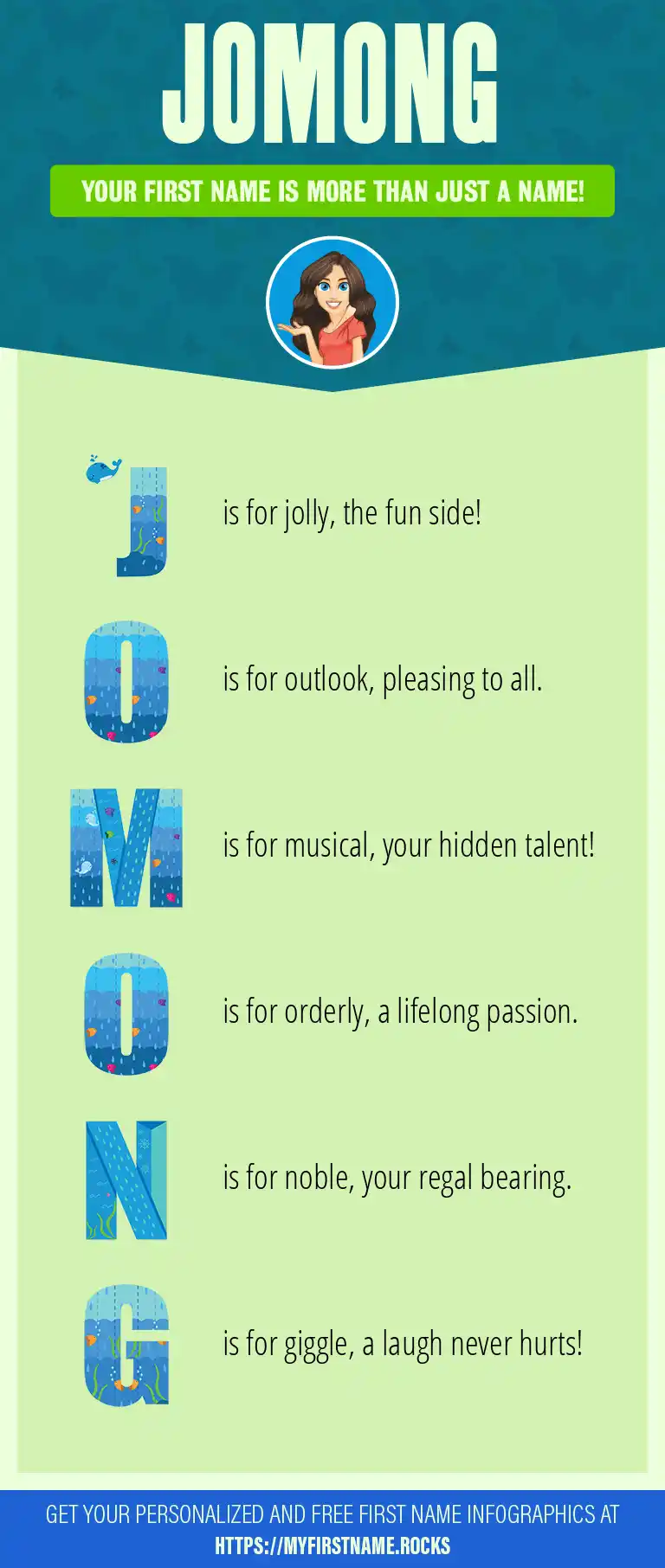 JOMONG

YOUR FIRST NAME IS MORE THAN JUST A NAME!

J is for jolly, the fun side!

O is for outlook, pleasing to all.

M is for musical, your hidden talent!

O is for orderly, a lifelong passion.

N is for noble, your regal bearing.

G is for giggle, a laugh never hurts!

GET YOUR PERSONALIZED AND FREE FIRST NAME INFOGRAPHICS AT HTTPS://MYFIRSTNAME.ROCKS