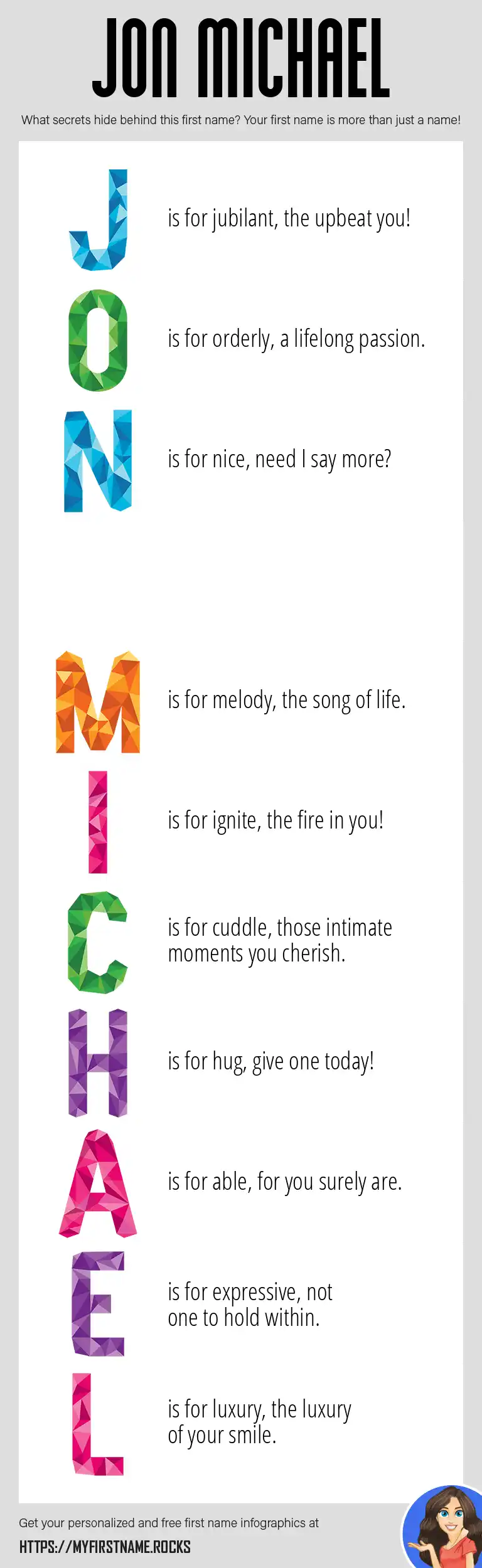 JON MICHAEL

What secrets hide behind this first name? Your first name is more than just a name!

J is for jubilant, the upbeat you!

O is for orderly, a lifelong passion.

N is for nice, need I say more?

M is for melody, the song of life.

I is for ignite, the fire in you!

C is for cuddle, those intimate moments you cherish.

H is for hug, give one today!

A is for able, for you surely are.

E is for expressive, not one to hold within.

L is for luxury, the luxury of your smile.

Get your personalized and free first name infographics at

HTTPS://MYFIRSTNAME.ROCKS