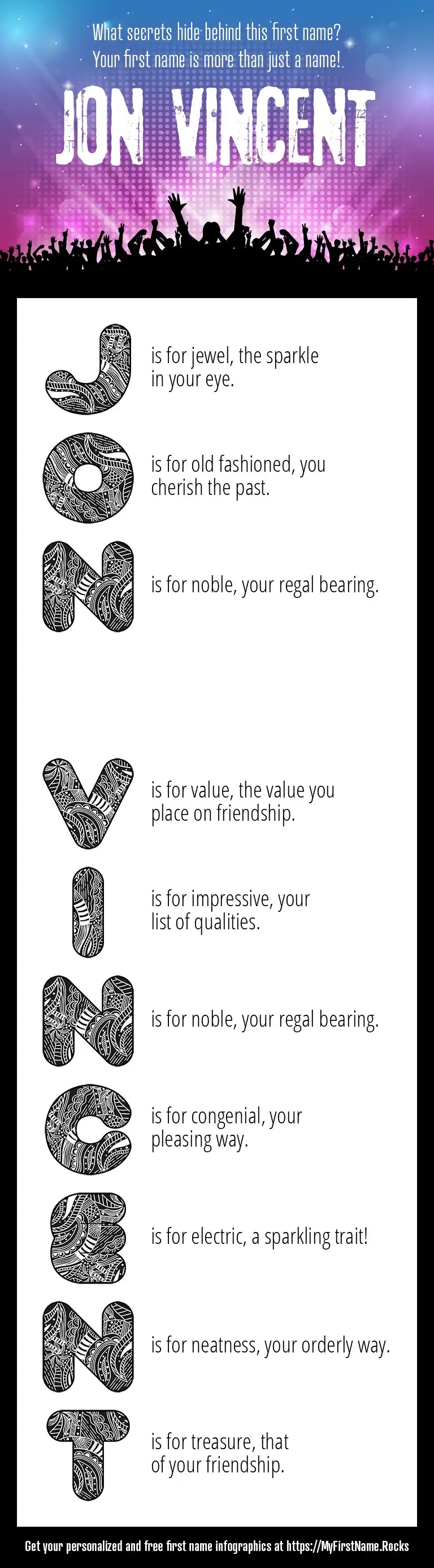 What secrets hide behind this first name?
Your first name is more than just a name!

JON VINCENT

J is for jewel, the sparkle in your eye.

O is for old fashioned, you cherish the past.

N is for noble, your regal bearing.

V is for value, the value you place on friendship.

I is for impressive, your list of qualities.

N is for noble, your regal bearing.

C is for congenial, your pleasing way.

E is for electric, a sparkling trait!

N is for neatness, your orderly way.

T is for treasure, that of your friendship.

Get your personalized and free first name infographics at https://MyFirstName.Rocks