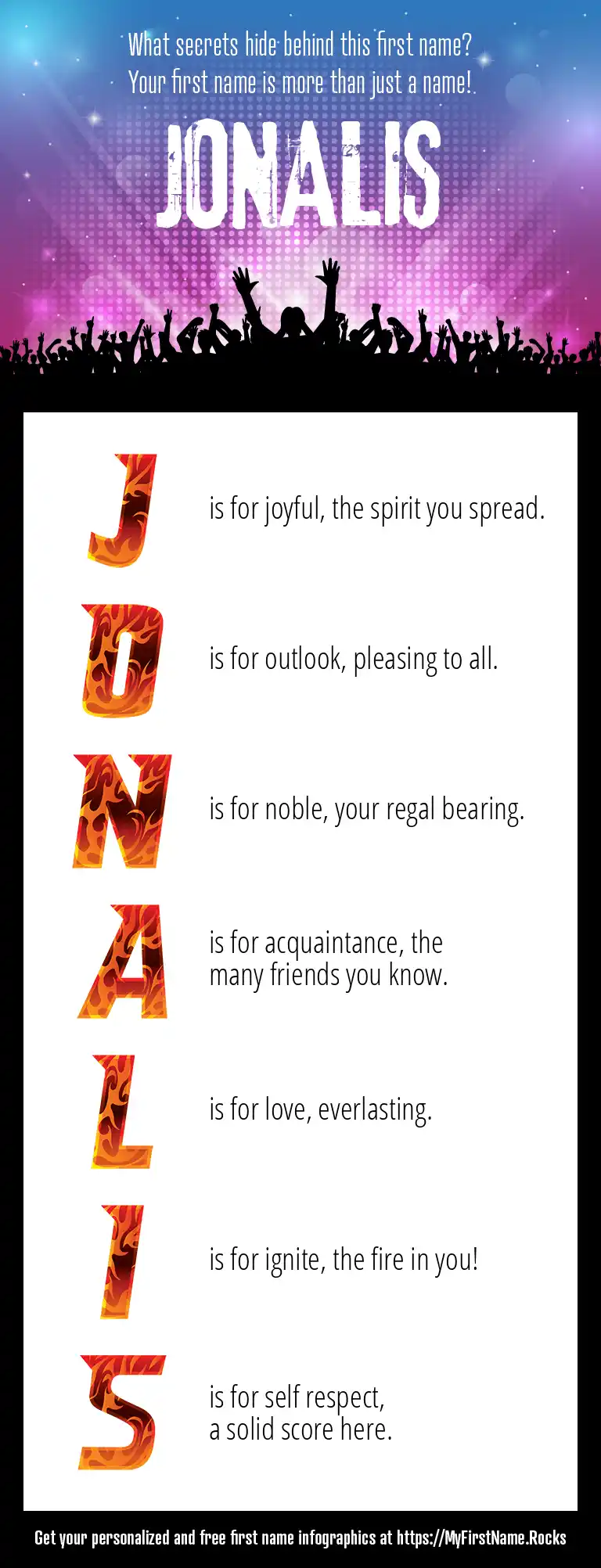 What secrets hide behind this first name?
Your first name is more than just a name!

JONALIS

J is for joyful, the spirit you spread.

O is for outlook, pleasing to all.

N is for noble, your regal bearing.

A is for acquaintance, the many friends you know.

L is for love, everlasting.

I is for ignite, the fire in you!

S is for self respect, a solid score here.

Get your personalized and free first name infographics at https://MyFirstName.Rocks