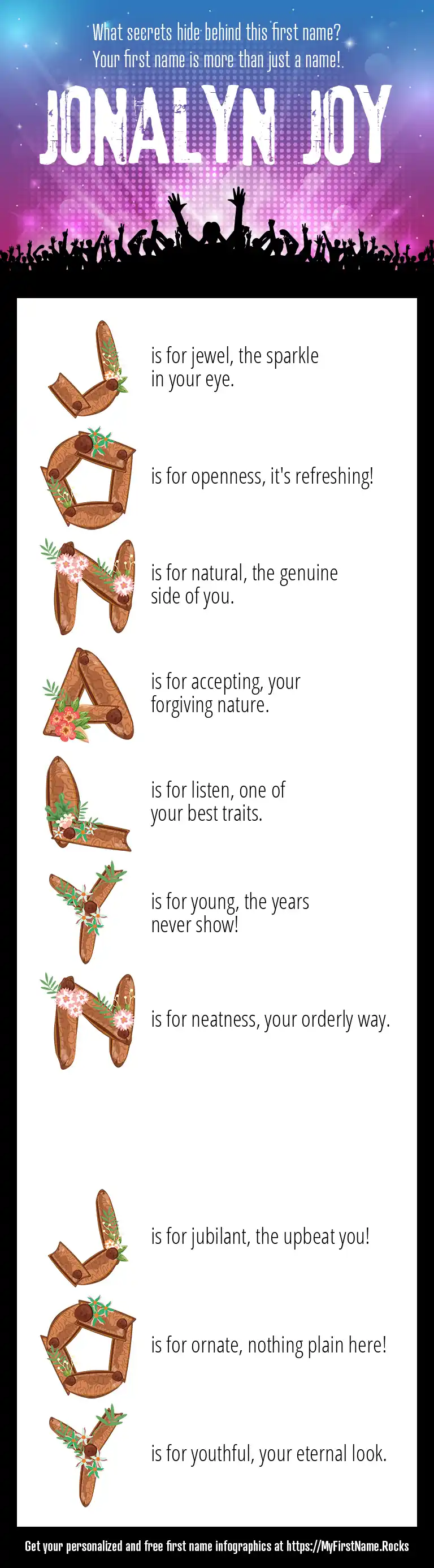 What secrets hide behind this first name?
Your first name is more than just a name!

JONALYN JOY

J is for jewel, the sparkle in your eye.

O is for openness, it's refreshing!

N is for natural, the genuine side of you.

A is for accepting, your forgiving nature.

L is for listen, one of your best traits.

Y is for young, the years never show!

N is for neatness, your orderly way.

J is for jubilant, the upbeat you!

O is for ornate, nothing plain here!

Y is for youthful, your eternal look.

Get your personalized and free first name infographics at https://MyFirstName.Rocks