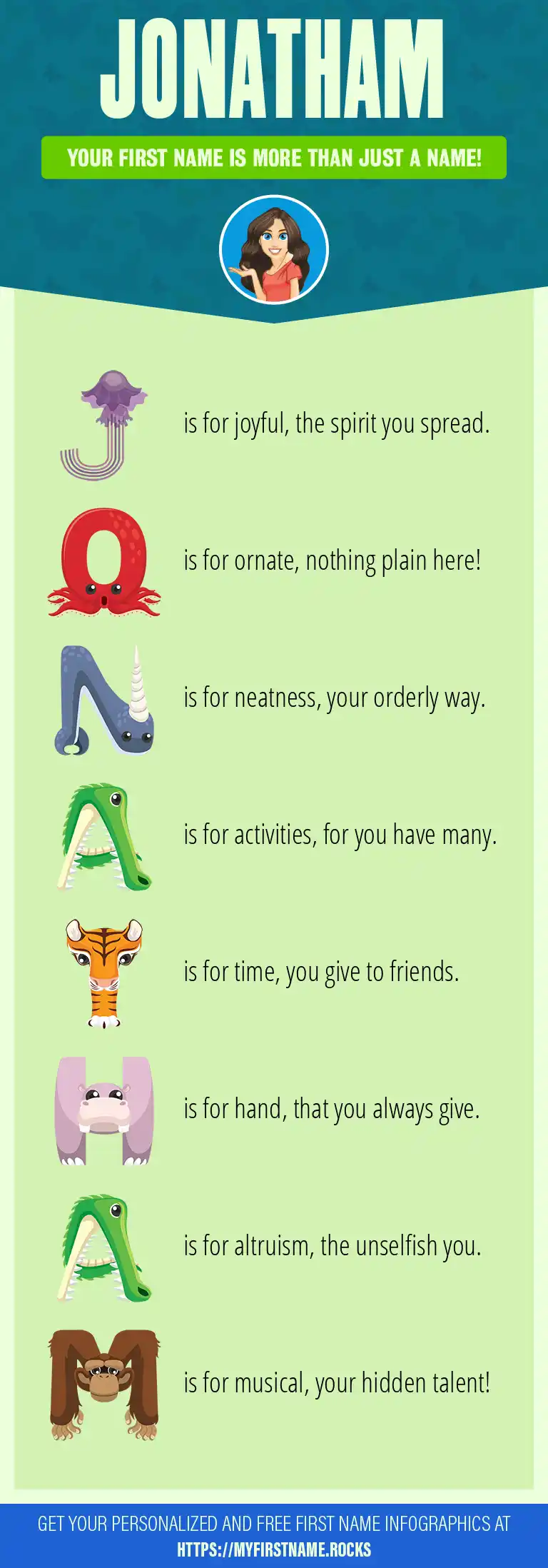 JONATHAM

YOUR FIRST NAME IS MORE THAN JUST A NAME!

J is for joyful, the spirit you spread.

O is for ornate, nothing plain here!

N is for neatness, your orderly way.

A is for activities, for you have many.

T is for time, you give to friends.

H is for hand, that you always give.

A is for altruism, the unselfish you.

M is for musical, your hidden talent!

GET YOUR PERSONALIZED AND FREE FIRST NAME INFOGRAPHICS AT HTTPS://MYFIRSTNAME.ROCKS