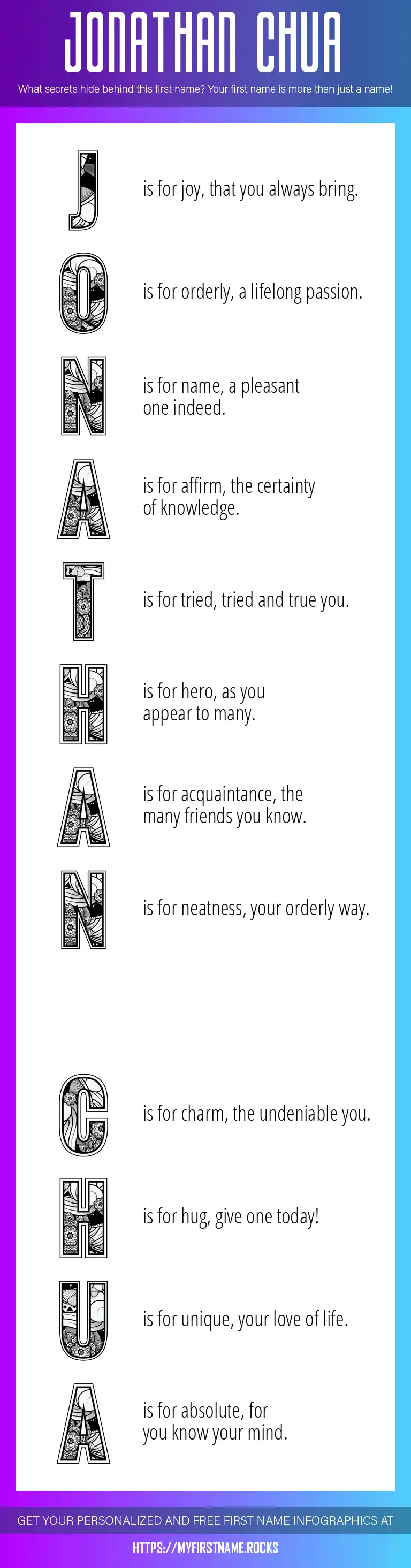 JONATHAN CHUA

What secrets hide behind this first name? Your first name is more than just a name!

J is for joy, that you always bring.

O is for orderly, a lifelong passion.

N is for name, a pleasant one indeed.

A is for affirm, the certainty of knowledge.

T is for tried, tried and true you.

H is for hero, as you appear to many.

A is for acquaintance, the many friends you know.

N is for neatness, your orderly way.

C is for charm, the undeniable you.

H is for hug, give one today!

U is for unique, your love of life.

A is for absolute, for you know your mind.

GET YOUR PERSONALIZED AND FREE FIRST NAME INFOGRAPHICS AT

HTTPS://MYFIRSTNAME.ROCKS