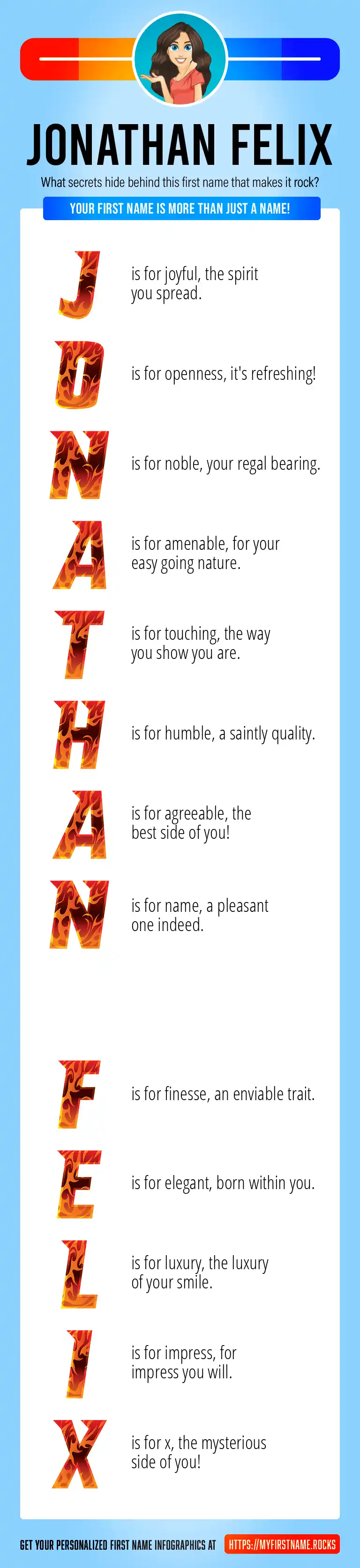 JONATHAN FELIX

What secrets hide behind this first name that makes it rock?

YOUR FIRST NAME IS MORE THAN JUST A NAME!

J is for joyful, the spirit you spread.

O is for openness, it's refreshing!

N is for noble, your regal bearing.

A is for amenable, for your easy going nature.

T is for touching, the way you show you are.

H is for humble, a saintly quality.

A is for agreeable, the best side of you!

N is for name, a pleasant one indeed.

F is for finesse, an enviable trait.

E is for elegant, born within you.

L is for luxury, the luxury of your smile.

I is for impress, for impress you will.

X is for x, the mysterious side of you!

GET YOUR PERSONALIZED FIRST NAME INFOGRAPHICS AT HTTPS://MYFIRSTNAME.ROCKS