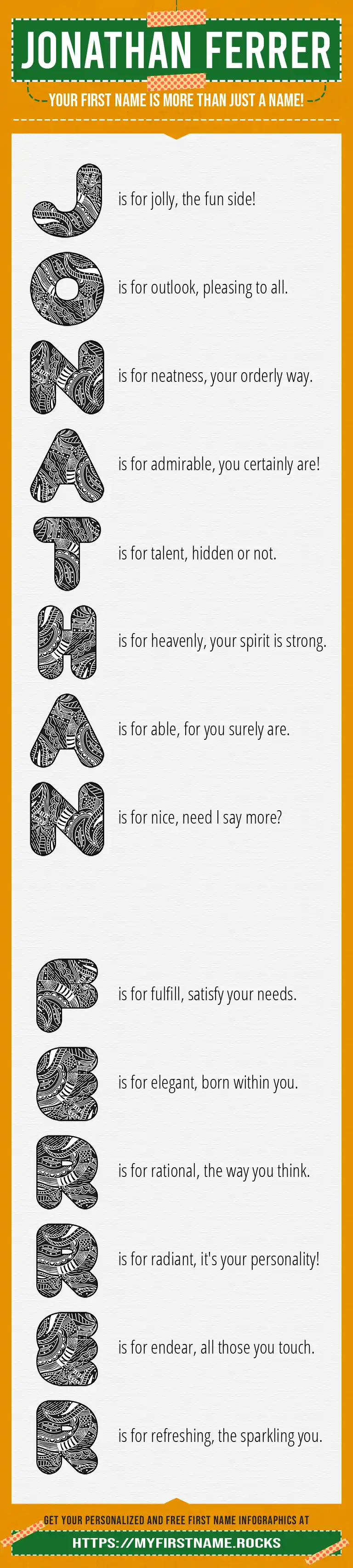 JONATHAN FERRER

YOUR FIRST NAME IS MORE THAN JUST A NAME!

J is for jolly, the fun side!

O is for outlook, pleasing to all.

N is for neatness, your orderly way.

A is for admirable, you certainly are!

T is for talent, hidden or not.

H is for heavenly, your spirit is strong.

A is for able, for you surely are.

N is for nice, need I say more?

F is for fulfill, satisfy your needs.

E is for elegant, born within you.

R is for rational, the way you think.

R is for radiant, it's your personality!

E is for endear, all those you touch.

R is for refreshing, the sparkling you.

GET YOUR PERSONALIZED AND FREE FIRST NAME INFOGRAPHICS AT

HTTPS://MYFIRSTNAME.ROCKS