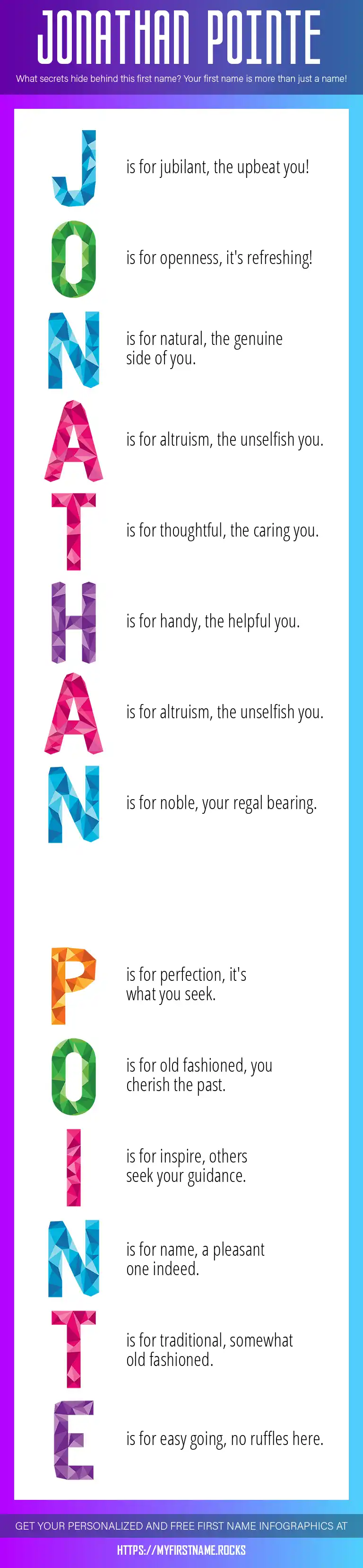 JONATHAN POINTE

What secrets hide behind this first name? Your first name is more than just a name!

J is for jubilant, the upbeat you!

O is for openness, it's refreshing!

N is for natural, the genuine side of you.

A is for altruism, the unselfish you.

T is for thoughtful, the caring you.

H is for handy, the helpful you.

A is for altruism, the unselfish you.

N is for noble, your regal bearing.

P is for perfection, it's what you seek.

O is for old fashioned, you cherish the past.

I is for inspire, others seek your guidance.

N is for name, a pleasant one indeed.

T is for traditional, somewhat old fashioned.

E is for easy going, no ruffles here.

GET YOUR PERSONALIZED AND FREE FIRST NAME INFOGRAPHICS AT

HTTPS://MYFIRSTNAME.ROCKS