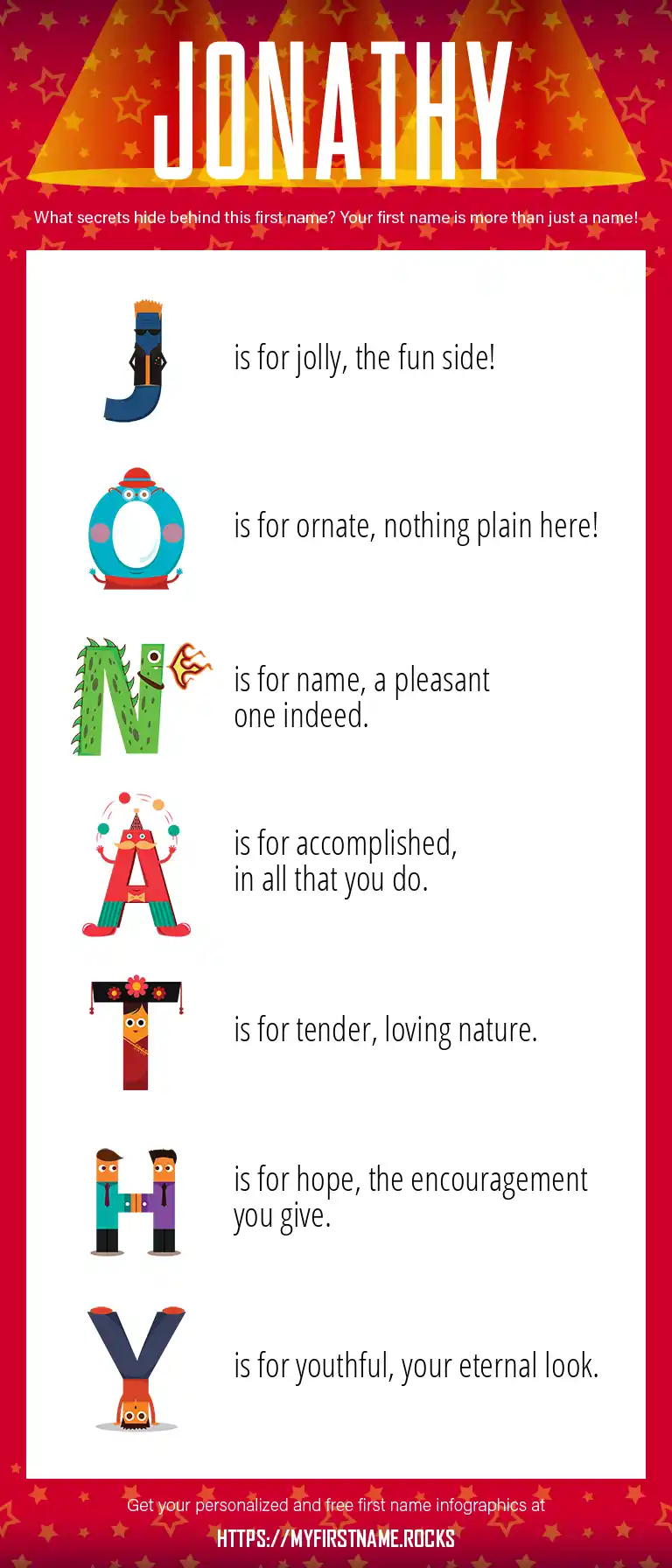 JONATHY

What secrets hide behind this first name? Your first name is more than just a name!

J is for jolly, the fun side!

O is for ornate, nothing plain here!

N is for name, a pleasant one indeed.

A is for accomplished, in all that you do.

T is for tender, loving nature.

H is for hope, the encouragement you give.

Y is for youthful, your eternal look.

Get your personalized and free first name infographics at

HTTPS://MYFIRSTNAME.ROCKS