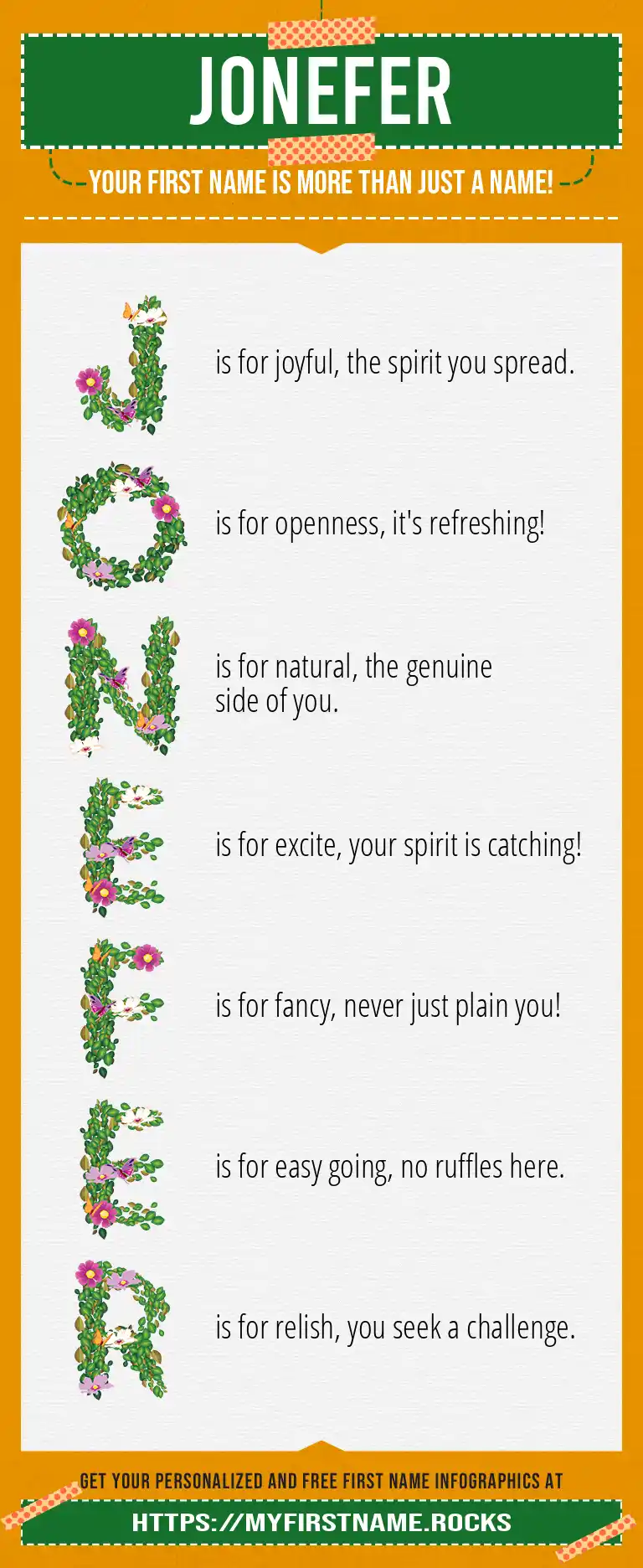 JONEFER

YOUR FIRST NAME IS MORE THAN JUST A NAME!

J is for joyful, the spirit you spread.

O is for openness, it's refreshing!

N is for natural, the genuine side of you.

E is for excite, your spirit is catching!

F is for fancy, never just plain you!

E is for easy going, no ruffles here.

R is for relish, you seek a challenge.

GET YOUR PERSONALIZED AND FREE FIRST NAME INFOGRAPHICS AT

HTTPS://MYFIRSTNAME.ROCKS